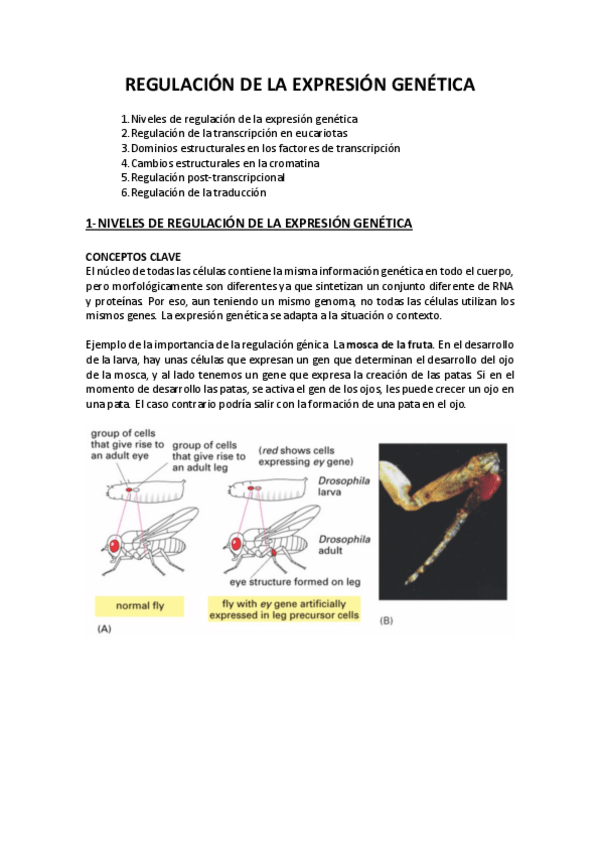 REGULACIÓN DE LA EXPRESIÓN GENÉTICA

1. Niveles de regulación de la expresión genética
2. Regulación de la transcripción en eucariotas
3. Dominios estructurales en los factores de transcripción
4. Cambios estructurales en la cromatina
5. Regulación post-transcripcional
6. Regulación de la traducción

1- NIVELES DE REGULACIÓN DE LA EXPRESIÓN GENÉTICA

CONCEPTOS CLAVE
El núcleo de todas las células contiene la misma información genética en todo el cuerpo, pero morfológicamente son diferentes ya que sintetizan un conjunto diferente de RNA y proteínas. Por eso, aun teniendo un mismo genoma, no todas las células utilizan los mismos genes. La expresión genética se adapta a la situación o contexto.

Ejemplo de la importancia de la regulación génica. La mosca de la fruta. En el desarrollo de la larva, hay unas células que expresan un gen que determinan el desarrollo del ojo de la mosca, y al lado tenemos un gene que expresa la creación de las patas. Si en el momento de desarrollo las patas, se activa el gen de los ojos, les puede crecer un ojo en una pata. El caso contrario podría salir con la formación de una pata en el ojo.

group of cells that give rise to an adult eye
group of cells that give rise to an adult leg
(red shows cells expressing ey gene)
Drosophila larva
Drosophila adult
eye structure formed on leg
normal fly
fly with ey gene artificially expressed in leg precursor cells
(A)
(B)