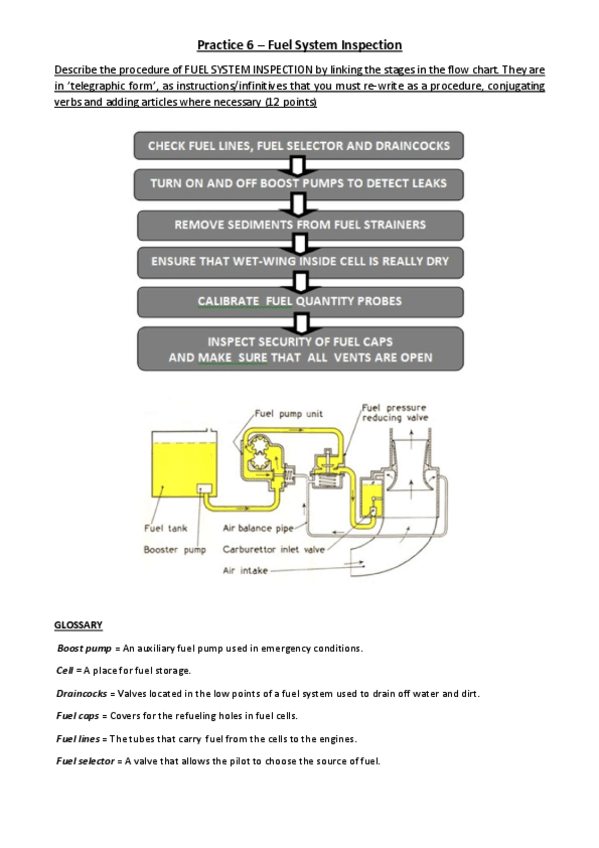 Practice 6 – Fuel System Inspection

Describe the procedure of FUEL SYSTEM INSPECTION by linking the stages in the flow chart. They are in 'telegraphic form', as instructions/infinitives that you must re-write as a procedure, conjugating verbs and adding articles where necessary (12 points)

CHECK FUEL LINES, FUEL SELECTOR AND DRAINCOCKS

TURN ON AND OFF BOOST PUMPS TO DETECT LEAKS

REMOVE SEDIMENTS FROM FUEL STRAINERS

ENSURE THAT WET-WING INSIDE CELL IS REALLY DRY

CALIBRATE FUEL QUANTITY PROBES

INSPECT SECURITY OF FUEL CAPS
AND MAKE SURE THAT ALL VENTS ARE OPEN

Fuel pump unit
Fuel pressure reducing valve
Fuel tank
Booster pump
Air balance pipe
Carburettor inlet valve
Air intake

GLOSSARY

Boost pump = An auxiliary fuel pump used in emergency conditions.

Cell = A place for fuel storage.

Draincocks = Valves located in the low points of a fuel system used to drain off water and dirt.

Fuel caps = Covers for the refueling holes in fuel cells.

Fuel lines = The tubes that carry fuel from the cells to the engines.

Fuel selector = A valve that allows the pilot to choose the source of fuel.