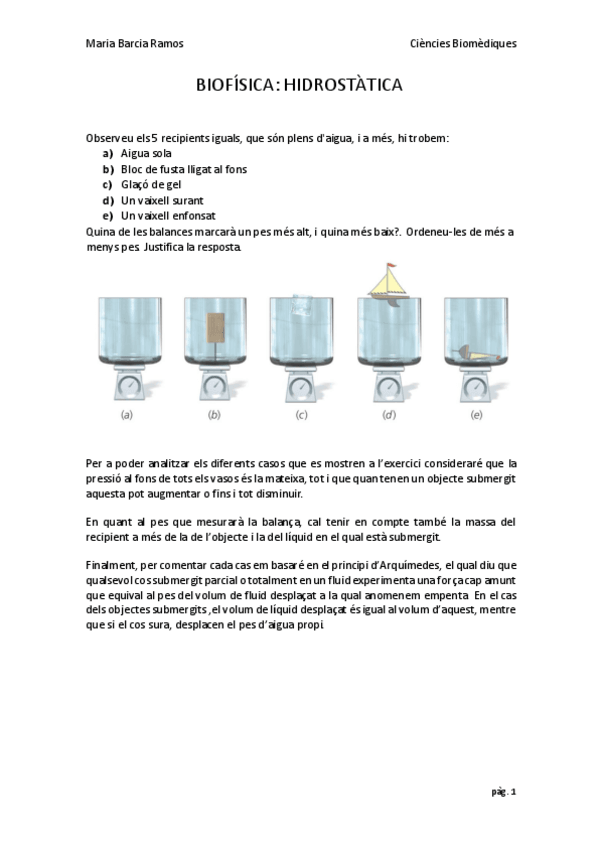 Maria Barcia Ramos

Ciències Biomèdiques

BIOFÍSICA: HIDROSTÀTICA

Observeu els 5 recipients iguals, que són plens d'aigua, i a més, hi trobem:
a) Aigua sola
b) Bloc de fusta lligat al fons
c) Glaçó de gel
d) Un vaixell surant
e) Un vaixell enfonsat
Quina de les balances marcarà un pes més alt, i quina més baix?. Ordeneu-les de més a menys pes. Justifica la resposta.

(a)
(b)
(c)
(d)
(e)

Per a poder analitzar els diferents casos que es mostren a l'exercici consideraré que la pressió al fons de tots els vasos és la mateixa, tot i que quan tenen un objecte submergit aquesta pot augmentar o fins i tot disminuir.

En quant al pes que mesurarà la balança, cal tenir en compte també la massa del recipient a més de la de l'objecte i la del líquid en el qual està submergit.

Finalment, per comentar cada cas em basaré en el principi d'Arquímedes, el qual diu que qualsevol cos submergit parcial o totalment en un fluid experimenta una força cap amunt que equival al pes del volum de fluid desplaçat a la qual anomenem empenta. En el cas dels objectes submergits, el volum de líquid desplaçat és igual al volum d'aquest, mentre que si el cos sura, desplacen el pes d'aigua propi.

pàg. 1