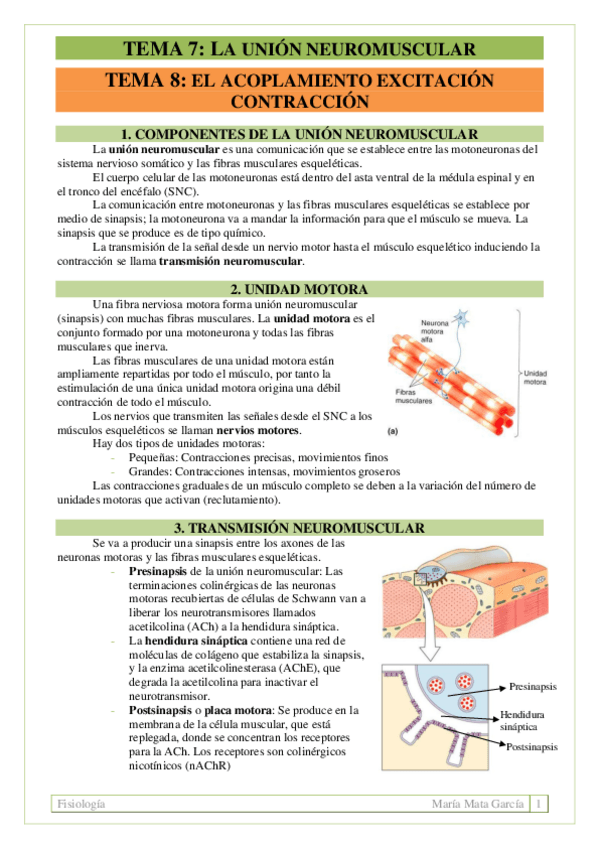 TEMA 7: LA UNIÓN NEUROMUSCULAR

TEMA 8: EL ACOPLAMIENTO EXCITACIÓN CONTRACCIÓN

1. COMPONENTES DE LA UNIÓN NEUROMUSCULAR

La unión neuromuscular es una comunicación que se establece entre las motoneuronas del sistema nervioso somático y las fibras musculares esqueléticas.

El cuerpo celular de las motoneuronas está dentro del asta ventral de la médula espinal y en el tronco del encéfalo (SNC).

La comunicación entre motoneuronas y las fibras musculares esqueléticas se establece por medio de sinapsis; la motoneurona va a mandar la información para que el músculo se mueva. La sinapsis que se produce es de tipo químico.

La transmisión de la señal desde un nervio motor hasta el músculo esquelético induciendo la contracción se llama transmisión neuromuscular.

2. UNIDAD MOTORA

Una fibra nerviosa motora forma unión neuromuscular (sinapsis) con muchas fibras musculares. La unidad motora es el conjunto formado por una motoneurona y todas las fibras musculares que inerva.

Las fibras musculares de una unidad motora están ampliamente repartidas por todo el músculo, por tanto la estimulación de una única unidad motora origina una débil contracción de todo el músculo.

Los nervios que transmiten las señales desde el SNC a los músculos esqueléticos se llaman nervios motores.

Hay dos tipos de unidades motoras:
- Pequeñas: Contracciones precisas, movimientos finos
- Grandes: Contracciones intensas, movimientos groseros

Las contracciones graduales de un músculo completo se deben a la variación del número de unidades motoras que activan (reclutamiento).

Neurona motora alfa
Fibras musculares
Unidad motora
(a)

3. TRANSMISIÓN NEUROMUSCULAR

Se va a producir una sinapsis entre los axones de las neuronas motoras y las fibras musculares esqueléticas.
- Presinapsis de la unión neuromuscular: Las terminaciones colinérgicas de las neuronas motoras recubiertas de células de Schwann van a liberar los neurotransmisores llamados acetilcolina (ACh) a la hendidura sináptica.
- La hendidura sináptica contiene una red de moléculas de colágeno que estabiliza la sinapsis, y la enzima acetilcolinesterasa (AChE), que degrada la acetilcolina para inactivar el neurotransmisor.
- Postsinapsis o placa motora: Se produce en la membrana de la célula muscular, que está replegada, donde se concentran los receptores para la ACh. Los receptores son colinérgicos nicotínicos (nAChR)

Presinapsis
Hendidura sináptica
Postsinapsis

Fisiología
María Mata García 1