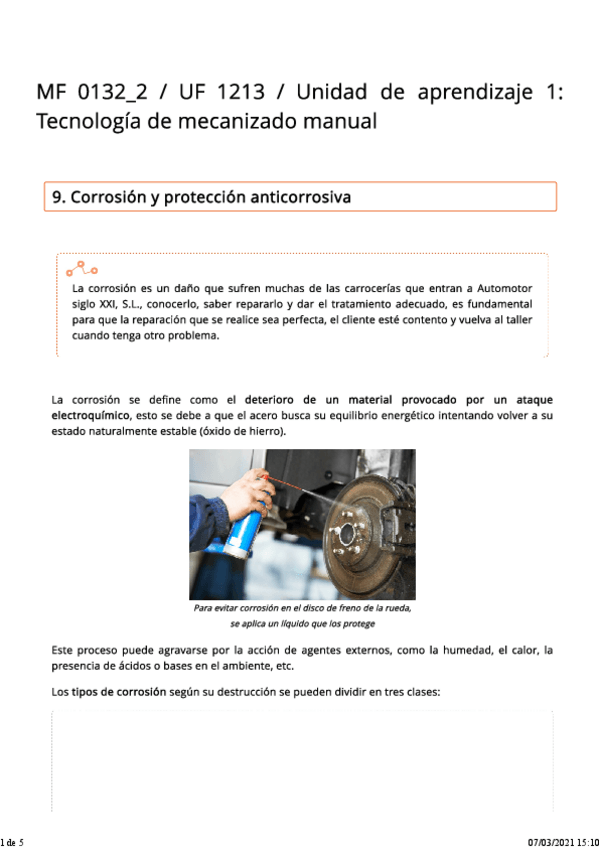 MF 0132_2 / UF 1213 / Unidad de aprendizaje 1: Tecnología de mecanizado manual

9. Corrosión y protección anticorrosiva

La corrosión es un daño que sufren muchas de las carrocerías que entran a Automotor siglo XXI, S.L., conocerlo, saber repararlo y dar el tratamiento adecuado, es fundamental para que la reparación que se realice sea perfecta, el cliente esté contento y vuelva al taller cuando tenga otro problema.

La corrosión se define como el deterioro de un material provocado por un ataque electroquímico, esto se debe a que el acero busca su equilibrio energético intentando volver a su estado naturalmente estable (óxido de hierro).

Para evitar corrosión en el disco de freno de la rueda, se aplica un líquido que los protege

Este proceso puede agravarse por la acción de agentes externos, como la humedad, el calor, la presencia de ácidos o bases en el ambiente, etc.

Los tipos de corrosión según su destrucción se pueden dividir en tres clases:

1 de 5

07/03/2021 15:10