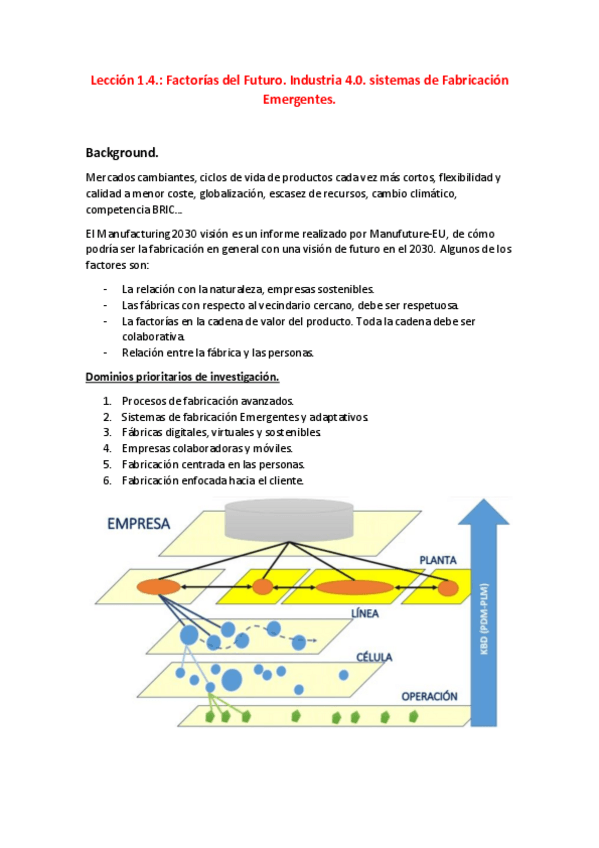 Lección 1.4.: Factorías del Futuro. Industria 4.0. sistemas de Fabricación Emergentes.

Background.

Mercados cambiantes, ciclos de vida de productos cada vez más cortos, flexibilidad y calidad a menor coste, globalización, escasez de recursos, cambio climático, competencia BRIC...

El Manufacturing 2030 visión es un informe realizado por Manufuture-EU, de cómo podría ser la fabricación en general con una visión de futuro en el 2030. Algunos de los factores son:

- La relación con la naturaleza, empresas sostenibles.
- Las fábricas con respecto al vecindario cercano, debe ser respetuosa.
- La factorías en la cadena de valor del producto. Toda la cadena debe ser colaborativa.
- Relación entre la fábrica y las personas.

Dominios prioritarios de investigación.

1. Procesos de fabricación avanzados.
2. Sistemas de fabricación Emergentes y adaptativos.
3. Fábricas digitales, virtuales y sostenibles.
4. Empresas colaboradoras y móviles.
5. Fabricación centrada en las personas.
6. Fabricación enfocada hacia el cliente.

EMPRESA
PLANTA
LÍNEA
CÉLULA
OPERACIÓN
KBD (PDM-PLM)