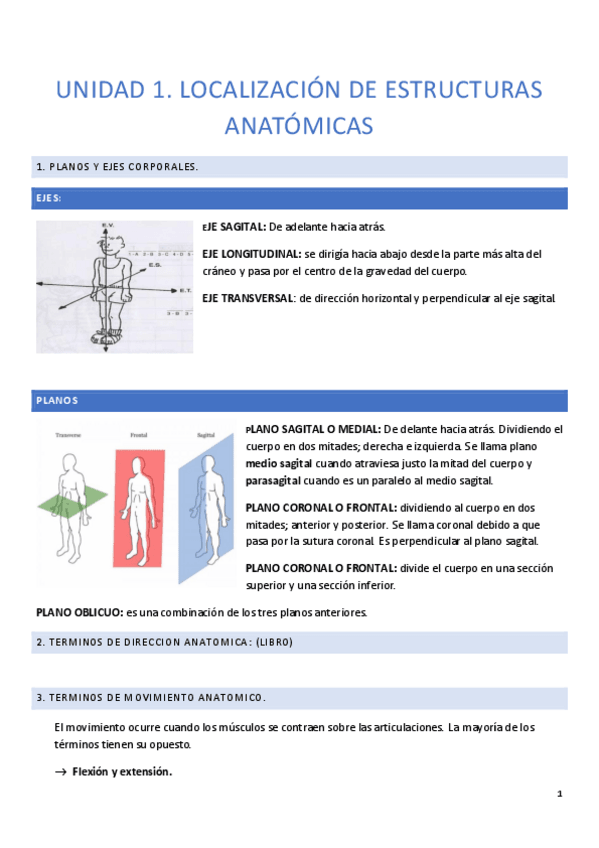 UNIDAD 1. LOCALIZACIÓN DE ESTRUCTURAS ANATÓMICAS

1. PLANOS Y EJES CORPORALES.

EJES:

E.V.
E.S.
E.T.

EJE SAGITAL: De adelante hacia atrás.

EJE LONGITUDINAL: se dirigía hacia abajo desde la parte más alta del cráneo y pasa por el centro de la gravedad del cuerpo.

EJE TRANSVERSAL: de dirección horizontal y perpendicular al eje sagital.

PLANOS

Transverse
Frontal
Sagittal

PLANO SAGITAL O MEDIAL: De delante hacia atrás. Dividiendo el cuerpo en dos mitades; derecha e izquierda. Se llama plano medio sagital cuando atraviesa justo la mitad del cuerpo y parasagital cuando es un paralelo al medio sagital.

PLANO CORONAL O FRONTAL: dividiendo al cuerpo en dos mitades; anterior y posterior. Se llama coronal debido a que pasa por la sutura coronal. Es perpendicular al plano sagital.

PLANO CORONAL O FRONTAL: divide el cuerpo en una sección superior y una sección inferior.

PLANO OBLICUO: es una combinación de los tres planos anteriores.

2. TERMINOS DE DIRECCION ANATOMICA: (LIBRO)

3. TERMINOS DE MOVIMIENTO ANATOMICO.

El movimiento ocurre cuando los músculos se contraen sobre las articulaciones. La mayoría de los términos tienen su opuesto.

→ Flexión y extensión.

1