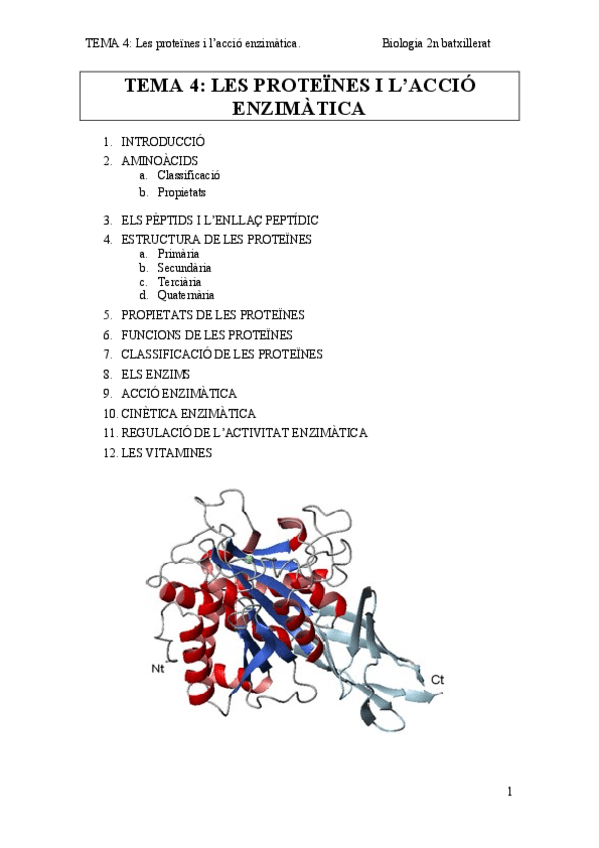 TEMA 4: Les proteïnes i l'acció enzimàtica.

Biologia 2n batxillerat

TEMA 4: LES PROTEÏNES I L'ACCIÓ ENZIMÀTICA

1. INTRODUCCIÓ
2. AMINOÀCIDS
a. Classificació
b. Propietats
3. ELS PÈPTIDS I L'ENLLAÇ PEPTÍDIC
4. ESTRUCTURA DE LES PROTEÏNES
a. Primària
b. Secundària
c. Terciària
d. Quaternària
5. PROPIETATS DE LES PROTEÏNES
6. FUNCIONS DE LES PROTEÏNES
7. CLASSIFICACIÓ DE LES PROTEÏNES
8. ELS ENZIMS
9. ACCIÓ ENZIMÀTICA
10. CINÈTICA ENZIMÀTICA
11. REGULACIÓ DE L'ACTIVITAT ENZIMÀTICA
12. LES VITAMINES

Nt

Ct

1