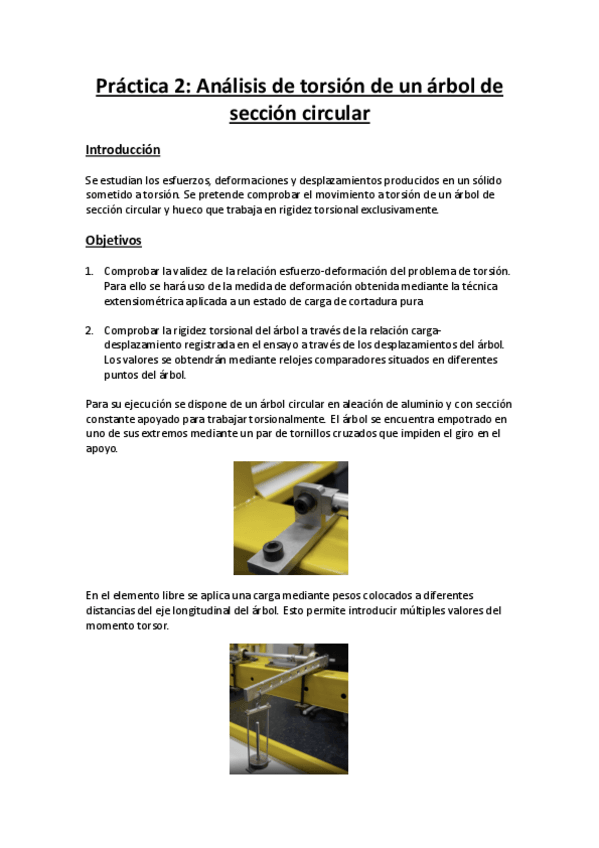 Práctica 2: Análisis de torsión de un árbol de sección circular

Introducción

Se estudian los esfuerzos, deformaciones y desplazamientos producidos en un sólido sometido a torsión. Se pretende comprobar el movimiento a torsión de un árbol de sección circular y hueco que trabaja en rigidez torsional exclusivamente.

Objetivos

1. Comprobar la validez de la relación esfuerzo-deformación del problema de torsión. Para ello se hará uso de la medida de deformación obtenida mediante la técnica extensiométrica aplicada a un estado de carga de cortadura pura

2. Comprobar la rigidez torsional del árbol a través de la relación carga-desplazamiento registrada en el ensayo a través de los desplazamientos del árbol. Los valores se obtendrán mediante relojes comparadores situados en diferentes puntos del árbol.

Para su ejecución se dispone de un árbol circular en aleación de aluminio y con sección constante apoyado para trabajar torsionalmente. El árbol se encuentra empotrado en uno de sus extremos mediante un par de tornillos cruzados que impiden el giro en el apoyo.

En el elemento libre se aplica una carga mediante pesos colocados a diferentes distancias del eje longitudinal del árbol. Esto permite introducir múltiples valores del momento torsor.