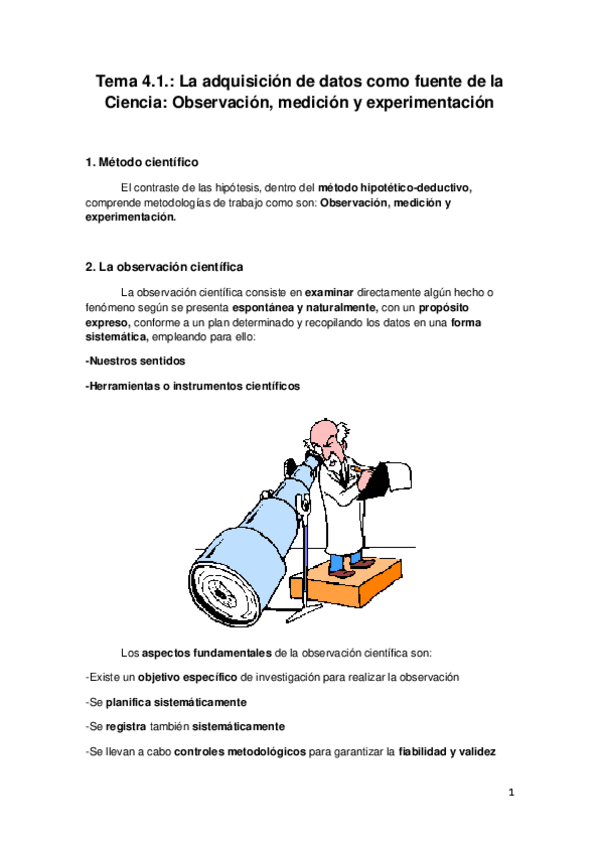 Tema 4.1.: La adquisición de datos como fuente de la Ciencia: Observación, medición y experimentación

1. Método científico

El contraste de las hipótesis, dentro del método hipotético-deductivo, comprende metodologías de trabajo como son: Observación, medición y experimentación.

2. La observación científica

La observación científica consiste en examinar directamente algún hecho o fenómeno según se presenta espontánea y naturalmente, con un propósito expreso, conforme a un plan determinado y recopilando los datos en una forma sistemática, empleando para ello:

-Nuestros sentidos

-Herramientas o instrumentos científicos

Los aspectos fundamentales de la observación científica son:

-Existe un objetivo específico de investigación para realizar la observación

-Se planifica sistemáticamente

-Se registra también sistemáticamente

-Se llevan a cabo controles metodológicos para garantizar la fiabilidad y validez

1