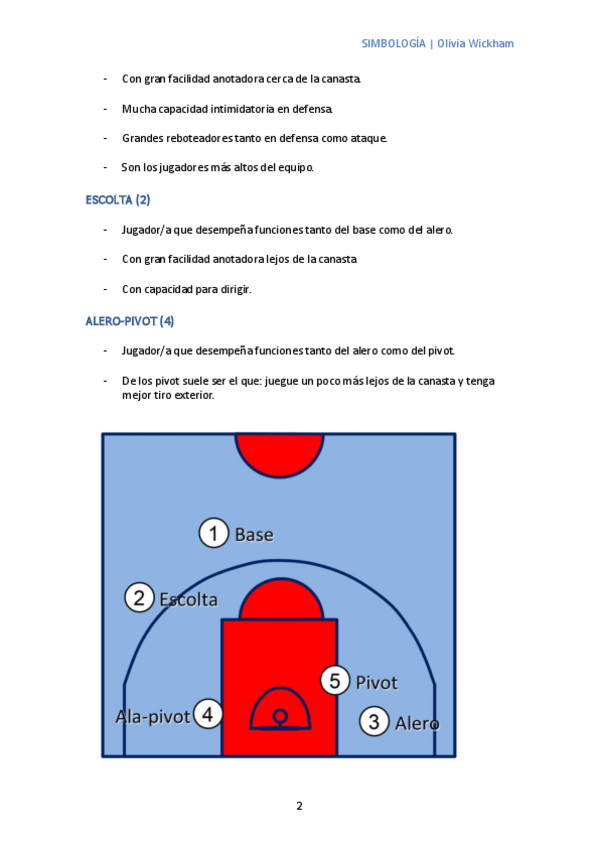 SIMBOLOGÍA | Olivia Wickham

- Con gran facilidad anotadora cerca de la canasta.
- Mucha capacidad intimidatoria en defensa.
- Grandes reboteadores tanto en defensa como ataque.
- Son los jugadores más altos del equipo.

ESCOLTA (2)

- Jugador/a que desempeña funciones tanto del base como del alero.
- Con gran facilidad anotadora lejos de la canasta
- Con capacidad para dirigir.

ALERO-PIVOT (4)

- Jugador/a que desempeña funciones tanto del alero como del pivot.
- De los pivot suele ser el que: juegue un poco más lejos de la canasta y tenga mejor tiro exterior.

1 Base
2 Escolta
5 Pivot
Ala-pivot 4
3 Alero

2