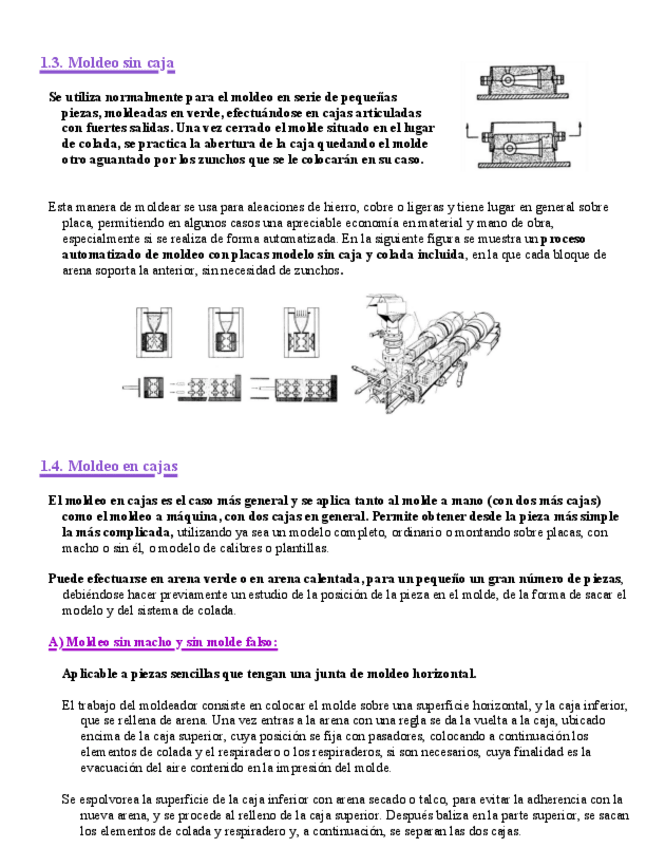 1.3. Moldeo sin caja

Se utiliza normalmente para el moldeo en serie de pequeñas piezas, moldeadas en verde, efectuándose en cajas articuladas con fuertes salidas. Una vez cerrado el molde situado en el lugar de colada, se practica la abertura de la caja quedando el molde otro aguantado por los zunchos que se le colocarán en su caso.

Esta manera de moldear se usa para aleaciones de hierro, cobre o ligeras y tiene lugar en general sobre placa, permitiendo en algunos casos una apreciable economía en material y mano de obra, especialmente si se realiza de forma automatizada. En la siguiente figura se muestra un proceso automatizado de moldeo con placas modelo sin caja y colada incluida, en la que cada bloque de arena soporta la anterior, sin necesidad de zunchos.

1.4. Moldeo en cajas

El moldeo en cajas es el caso más general y se aplica tanto al molde a mano (con dos más cajas) como el moldeo a máquina, con dos cajas en general. Permite obtener desde la pieza más simple la más complicada, utilizando ya sea un modelo completo, ordinario o montando sobre placas, con macho o sin él, o modelo de calibres o plantillas.

Puede efectuarse en arena verde o en arena calentada, para un pequeño un gran número de piezas, debiéndose hacer previamente un estudio de la posición de la pieza en el molde, de la forma de sacar el modelo y del sistema de colada.

A) Moldeo sin macho y sin molde falso:

Aplicable a piezas sencillas que tengan una junta de moldeo horizontal.

El trabajo del moldeador consiste en colocar el molde sobre una superficie horizontal, y la caja inferior, que se rellena de arena. Una vez entras a la arena con una regla se da la vuelta a la caja, ubicado encima de la caja superior, cuya posición se fija con pasadores, colocando a continuación los elementos de colada y el respiradero o los respiraderos, si son necesarios, cuya finalidad es la evacuación del aire contenido en la impresión del molde.

Se espolvorea la superficie de la caja inferior con arena secado o talco, para evitar la adherencia con la nueva arena, y se procede al relleno de la caja superior. Después baliza en la parte superior, se sacan los elementos de colada y respiradero y, a continuación, se separan las dos cajas.