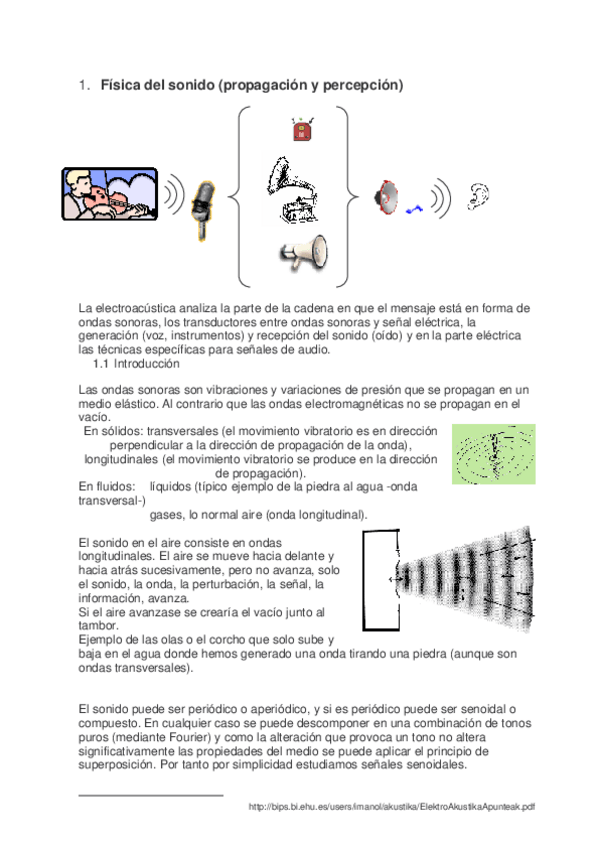 1. Física del sonido (propagación y percepción)

La electroacústica analiza la parte de la cadena en que el mensaje está en forma de ondas sonoras, los transductores entre ondas sonoras y señal eléctrica, la generación (voz, instrumentos) y recepción del sonido (oído) y en la parte eléctrica las técnicas específicas para señales de audio.

1.1 Introducción

Las ondas sonoras son vibraciones y variaciones de presión que se propagan en un medio elástico. Al contrario que las ondas electromagnéticas no se propagan en el vacío.

En sólidos: transversales (el movimiento vibratorio es en dirección perpendicular a la dirección de propagación de la onda), longitudinales (el movimiento vibratorio se produce en la dirección de propagación).

En fluidos: líquidos (típico ejemplo de la piedra al agua -onda transversal-)
gases, lo normal aire (onda longitudinal).

El sonido en el aire consiste en ondas longitudinales. El aire se mueve hacia delante y hacia atrás sucesivamente, pero no avanza, solo el sonido, la onda, la perturbación, la señal, la información, avanza.
Si el aire avanzase se crearía el vacío junto al tambor.
Ejemplo de las olas o el corcho que solo sube y baja en el agua donde hemos generado una onda tirando una piedra (aunque son ondas transversales).

El sonido puede ser periódico o aperiódico, y si es periódico puede ser senoidal o compuesto. En cualquier caso se puede descomponer en una combinación de tonos puros (mediante Fourier) y como la alteración que provoca un tono no altera significativamente las propiedades del medio se puede aplicar el principio de superposición. Por tanto por simplicidad estudiamos señales senoidales.

http://bips.bi.ehu.es/users/imanol/akustika/ElektroAkustikaApunteak.pdf