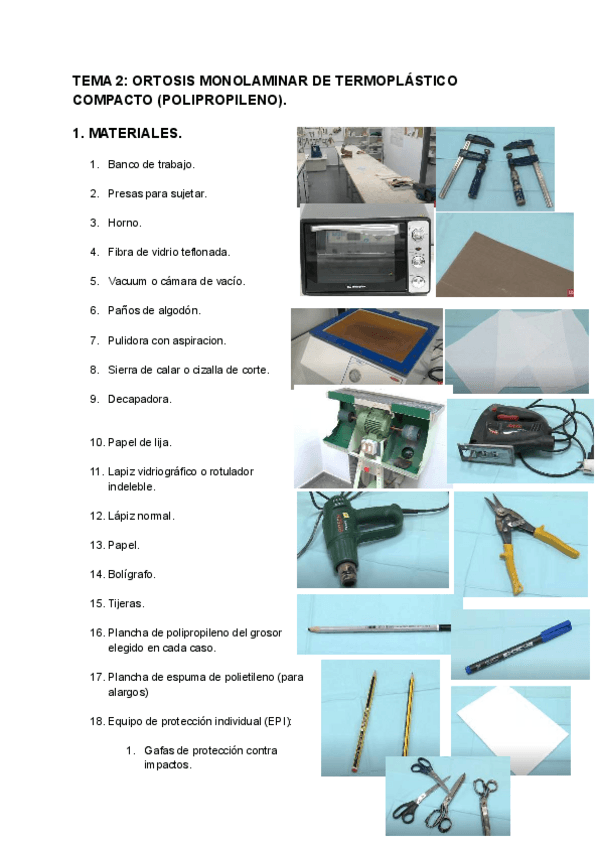 TEMA 2: ORTOSIS MONOLAMINAR DE TERMOPLÁSTICO COMPACTO (POLIPROPILENO).

1. MATERIALES.

1. Banco de trabajo.

2. Presas para sujetar.

3. Horno.

4. Fibra de vidrio teflonada.

5. Vacuum o cámara de vacío.

6. Paños de algodón.

7. Pulidora con aspiracion.

8. Sierra de calar o cizalla de corte.

9. Decapadora.

10. Papel de lija.

11. Lapiz vidriográfico o rotulador indeleble.

12. Lápiz normal.

13. Papel.

14. Bolígrafo.

15. Tijeras.

16. Plancha de polipropileno del grosor elegido en cada caso.

17. Plancha de espuma de polietileno (para alargos)

18. Equipo de protección individual (EPI):

1. Gafas de protección contra impactos.