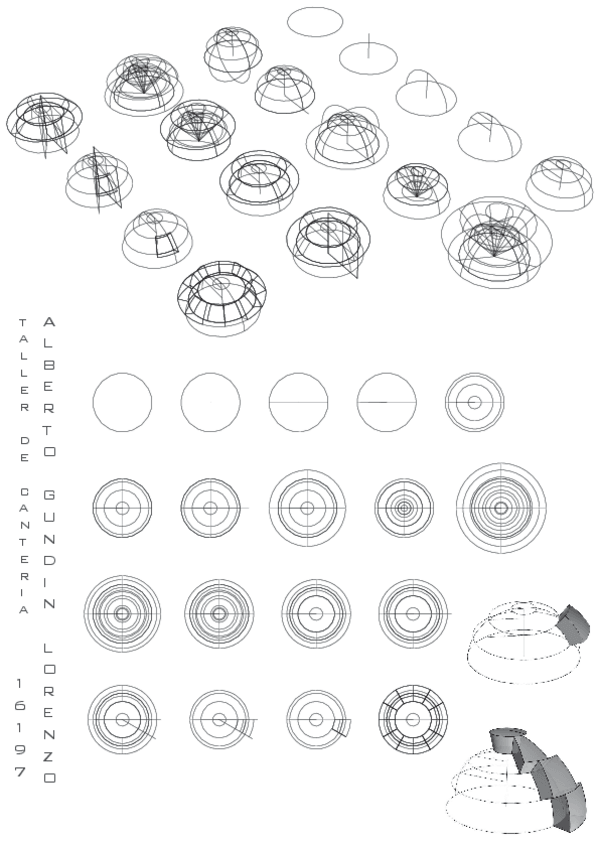 TALLER DE CANTERIA

16197

ALBERTO GUNDIN LORENZO