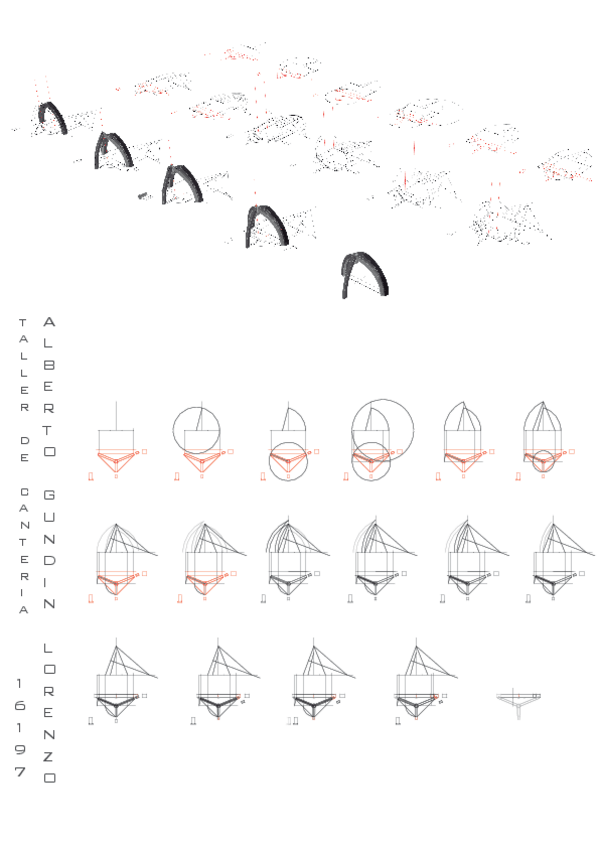 TALLER DE CANTERIA

16197

ALBERTO GUNDIN LORENZO