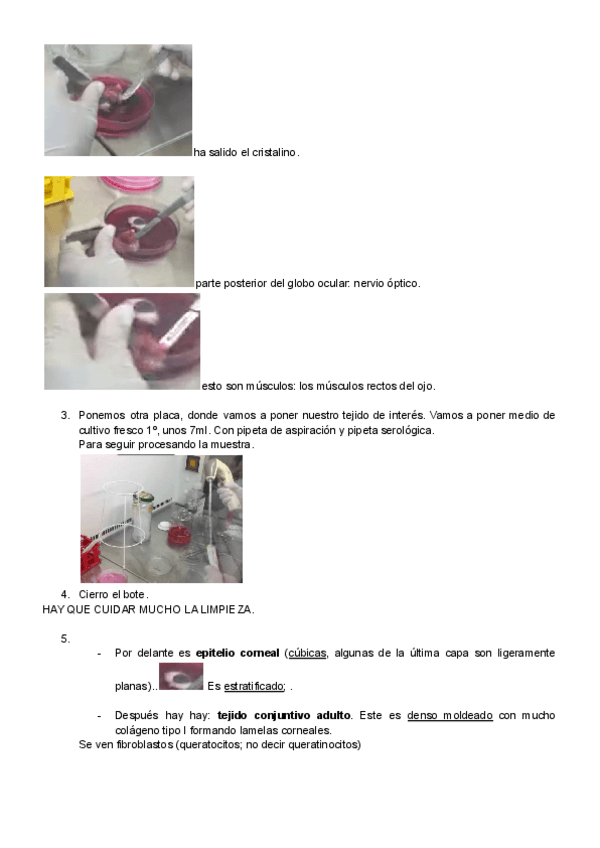 ha salido el cristalino.

parte posterior del globo ocular: nervio óptico.

esto son músculos: los músculos rectos del ojo.

3. Ponemos otra placa, donde vamos a poner nuestro tejido de interés. Vamos a poner medio de cultivo fresco 1º, unos 7ml. Con pipeta de aspiración y pipeta serológica.
Para seguir procesando la muestra.

4. Cierro el bote.
HAY QUE CUIDAR MUCHO LA LIMPIEZA.

5.
- Por delante es **epitelio corneal** (cúbicas, algunas de la última capa son ligeramente planas).. Es estratificado; .
- Después hay hay: **tejido conjuntivo adulto**. Este es denso moldeado con mucho colágeno tipo I formando lamelas corneales.
Se ven fibroblastos (queratocitos; no decir queratinocitos)