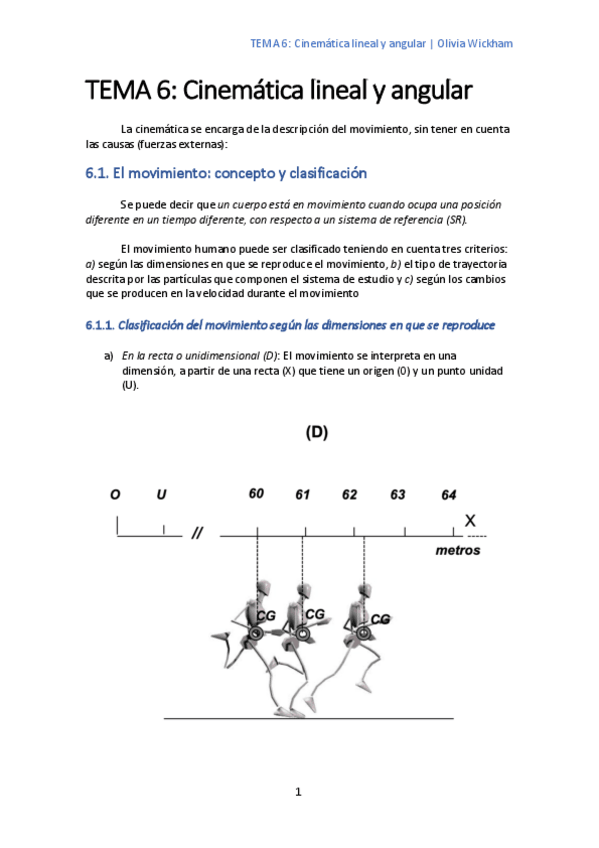 TEMA 6: Cinemática lineal y angular | Olivia Wickham

TEMA 6: Cinemática lineal y angular

La cinemática se encarga de la descripción del movimiento, sin tener en cuenta las causas (fuerzas externas):

6.1. El movimiento: concepto y clasificación

Se puede decir que un cuerpo está en movimiento cuando ocupa una posición diferente en un tiempo diferente, con respecto a un sistema de referencia (SR).

El movimiento humano puede ser clasificado teniendo en cuenta tres criterios: a) según las dimensiones en que se reproduce el movimiento, b) el tipo de trayectoria descrita por las partículas que componen el sistema de estudio y c) según los cambios que se producen en la velocidad durante el movimiento

6.1.1. Clasificación del movimiento según las dimensiones en que se reproduce

a) En la recta o unidimensional (D): El movimiento se interpreta en una dimensión, a partir de una recta (X) que tiene un origen (0) y un punto unidad (U).

(D)

O U 60 61 62 63 64

//

X

metros

CG CG CG

1