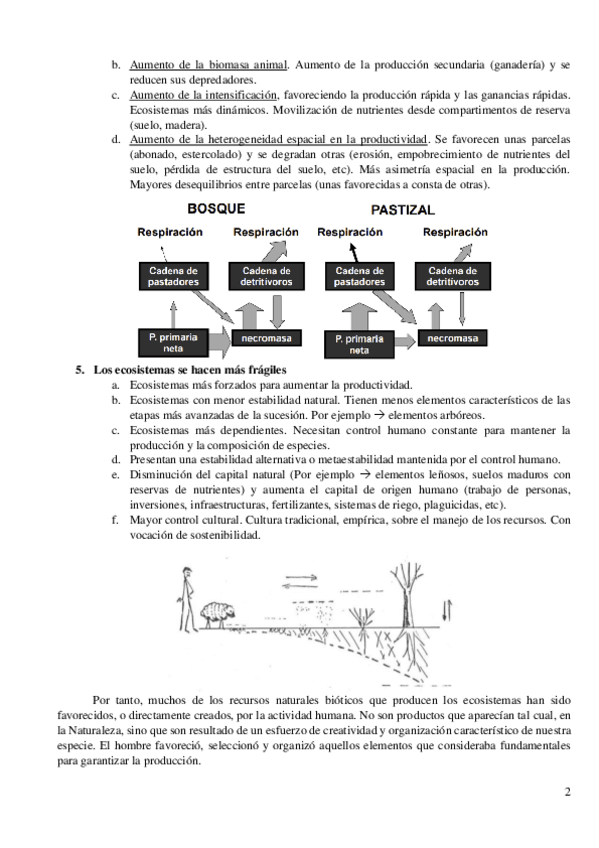 b. Aumento de la biomasa animal. Aumento de la producción secundaria (ganadería) y se reducen sus depredadores.
c. Aumento de la intensificación, favoreciendo la producción rápida y las ganancias rápidas. Ecosistemas más dinámicos. Movilización de nutrientes desde compartimentos de reserva (suelo, madera).
d. Aumento de la heterogeneidad espacial en la productividad. Se favorecen unas parcelas (abonado, estercolado) y se degradan otras (erosión, empobrecimiento de nutrientes del suelo, pérdida de estructura del suelo, etc). Más asimetría espacial en la producción. Mayores desequilibrios entre parcelas (unas favorecidas a consta de otras).

BOSQUE
Respiración
Respiración
Cadena de pastadores
Cadena de detritívoros
P. primaria neta
necromasa

PASTIZAL
Respiración
Respiración
Cadena de pastadores
Cadena de detritívoros
P. primaria neta
necromasa

5. Los ecosistemas se hacen más frágiles
a. Ecosistemas más forzados para aumentar la productividad.
b. Ecosistemas con menor estabilidad natural. Tienen menos elementos característicos de las etapas más avanzadas de la sucesión. Por ejemplo → elementos arbóreos.
c. Ecosistemas más dependientes. Necesitan control humano constante para mantener la producción y la composición de especies.
d. Presentan una estabilidad alternativa o metaestabilidad mantenida por el control humano.
e. Disminución del capital natural (Por ejemplo → elementos leñosos, suelos maduros con reservas de nutrientes) y aumenta el capital de origen humano (trabajo de personas, inversiones, infraestructuras, fertilizantes, sistemas de riego, plaguicidas, etc).
f. Mayor control cultural. Cultura tradicional, empírica, sobre el manejo de los recursos. Con vocación de sostenibilidad.

Por tanto, muchos de los recursos naturales bióticos que producen los ecosistemas han sido favorecidos, o directamente creados, por la actividad humana. No son productos que aparecían tal cual, en la Naturaleza, sino que son resultado de un esfuerzo de creatividad y organización característico de nuestra especie. El hombre favoreció, seleccionó y organizó aquellos elementos que consideraba fundamentales para garantizar la producción.

2