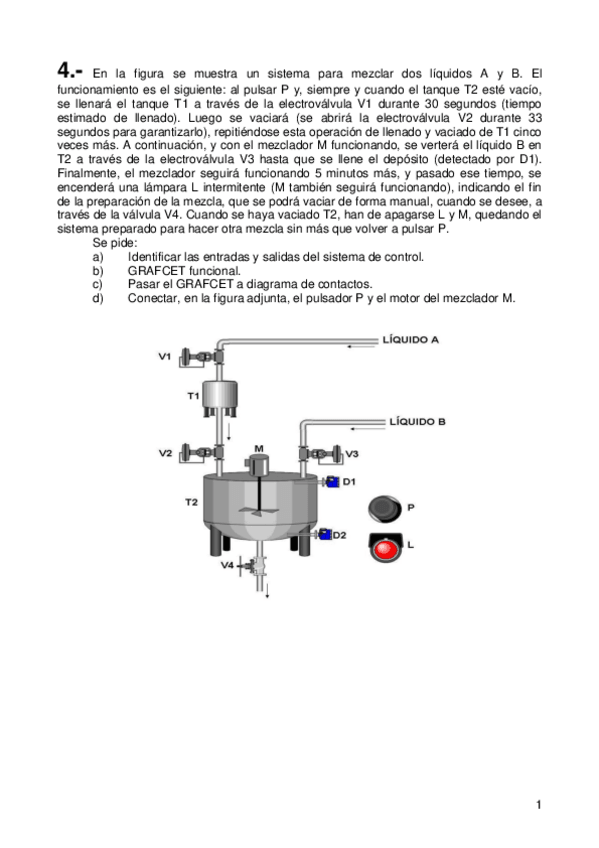 4.- En la figura se muestra un sistema para mezclar dos líquidos A y B. El funcionamiento es el siguiente: al pulsar P y, siempre y cuando el tanque T2 esté vacío, se llenará el tanque T1 a través de la electroválvula V1 durante 30 segundos (tiempo estimado de llenado). Luego se vaciará (se abrirá la electroválvula V2 durante 33 segundos para garantizarlo), repitiéndose esta operación de llenado y vaciado de T1 cinco veces más. A continuación, y con el mezclador M funcionando, se verterá el líquido B en T2 a través de la electroválvula V3 hasta que se llene el depósito (detectado por D1). Finalmente, el mezclador seguirá funcionando 5 minutos más, y pasado ese tiempo, se encenderá una lámpara L intermitente (M también seguirá funcionando), indicando el fin de la preparación de la mezcla, que se podrá vaciar de forma manual, cuando se desee, a través de la válvula V4. Cuando se haya vaciado T2, han de apagarse L y M, quedando el sistema preparado para hacer otra mezcla sin más que volver a pulsar P.
Se pide:
a) Identificar las entradas y salidas del sistema de control.
b) GRAFCET funcional.
c) Pasar el GRAFCET a diagrama de contactos.
d) Conectar, en la figura adjunta, el pulsador P y el motor del mezclador M.

LÍQUIDO A
V1
T1
LÍQUIDO B
V2
M
V3
D1
T2
P
D2
L
V4

1