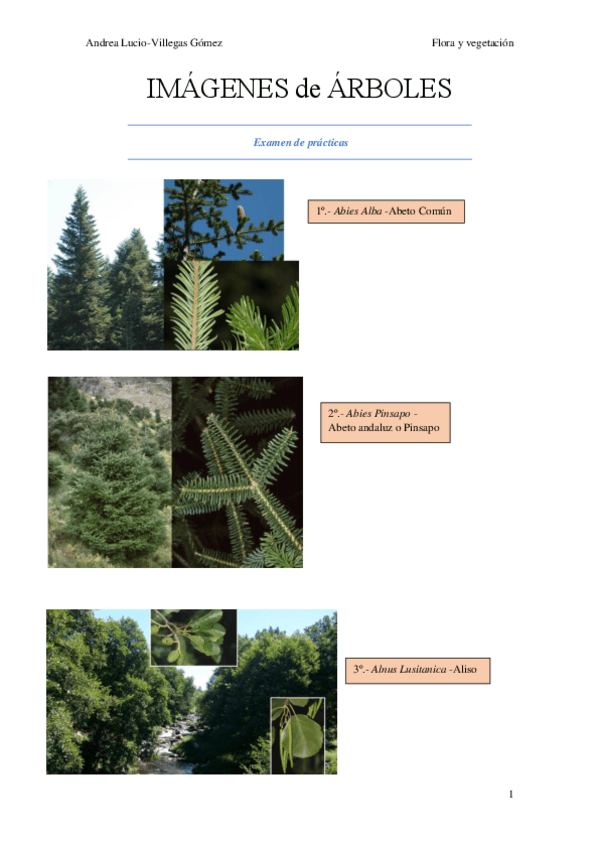 Andrea Lucio-Villegas Gómez

Flora y vegetación

IMÁGENES de ÁRBOLES

Examen de prácticas

1º.- Abies Alba -Abeto Común

2º.- Abies Pinsapo - Abeto andaluz o Pinsapo

3º.- Alnus Lusitanica -Aliso

1