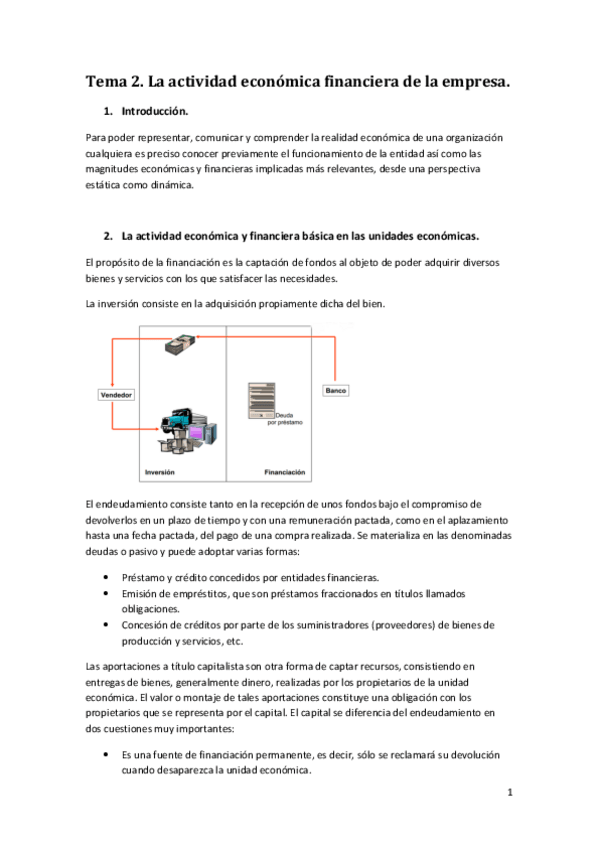 Tema 2. La actividad económica financiera de la empresa.

1. Introducción.

Para poder representar, comunicar y comprender la realidad económica de una organización cualquiera es preciso conocer previamente el funcionamiento de la entidad así como las magnitudes económicas y financieras implicadas más relevantes, desde una perspectiva estática como dinámica.

2. La actividad económica y financiera básica en las unidades económicas.

El propósito de la financiación es la captación de fondos al objeto de poder adquirir diversos bienes y servicios con los que satisfacer las necesidades.

La inversión consiste en la adquisición propiamente dicha del bien.

Vendedor

Banco

Deuda por préstamo

Inversión

Financiación

El endeudamiento consiste tanto en la recepción de unos fondos bajo el compromiso de devolverlos en un plazo de tiempo y con una remuneración pactada, como en el aplazamiento hasta una fecha pactada, del pago de una compra realizada. Se materializa en las denominadas deudas o pasivo y puede adoptar varias formas:

• Préstamo y crédito concedidos por entidades financieras.
• Emisión de empréstitos, que son préstamos fraccionados en títulos llamados obligaciones.
• Concesión de créditos por parte de los suministradores (proveedores) de bienes de producción y servicios, etc.

Las aportaciones a título capitalista son otra forma de captar recursos, consistiendo en entregas de bienes, generalmente dinero, realizadas por los propietarios de la unidad económica. El valor o montaje de tales aportaciones constituye una obligación con los propietarios que se representa por el capital. El capital se diferencia del endeudamiento en dos cuestiones muy importantes:

• Es una fuente de financiación permanente, es decir, sólo se reclamará su devolución cuando desaparezca la unidad económica.

1