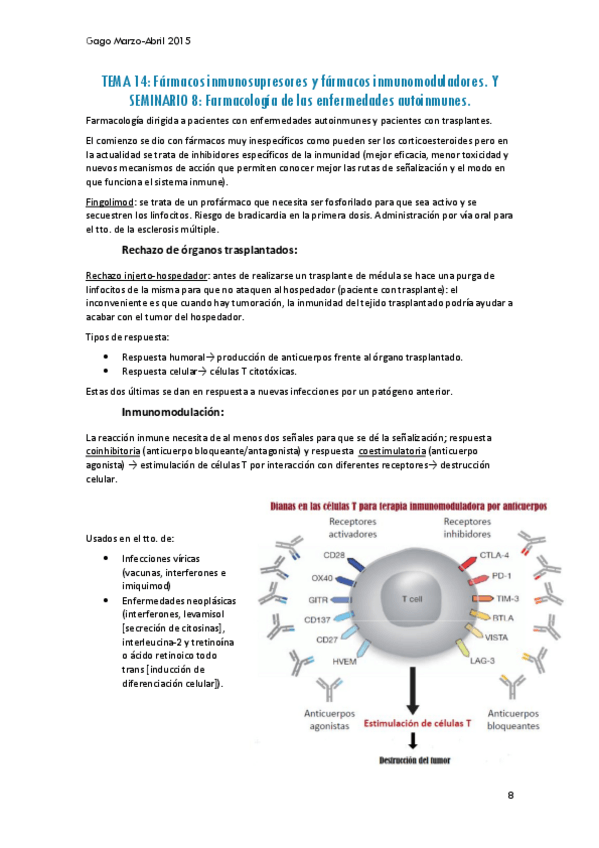 Gago Marzo-Abril 2015

TEMA 14: Fármacos inmunosupresores y fármacos inmunomoduladores. Y SEMINARIO 8: Farmacología de las enfermedades autoinmunes.

Farmacología dirigida a pacientes con enfermedades autoinmunes y pacientes con trasplantes.

El comienzo se dio con fármacos muy inespecíficos como pueden ser los corticoesteroides pero en la actualidad se trata de inhibidores específicos de la inmunidad (mejor eficacia, menor toxicidad y nuevos mecanismos de acción que permiten conocer mejor las rutas de señalización y el modo en que funciona el sistema inmune).

Fingolimod: se trata de un profármaco que necesita ser fosforilado para que sea activo y se secuestren los linfocitos. Riesgo de bradicardia en la primera dosis. Administración por vía oral para el tto. de la esclerosis múltiple.

Rechazo de órganos trasplantados:

Rechazo injerto-hospedador: antes de realizarse un trasplante de médula se hace una purga de linfocitos de la misma para que no ataquen al hospedador (paciente con trasplante): el inconveniente es que cuando hay tumoración, la inmunidad del tejido trasplantado podría ayudar a acabar con el tumor del hospedador.

Tipos de respuesta:

• Respuesta humoral→ producción de anticuerpos frente al órgano trasplantado.
• Respuesta celular→ células T citotóxicas.

Estas dos últimas se dan en respuesta a nuevas infecciones por un patógeno anterior.

Inmunomodulación:

La reacción inmune necesita de al menos dos señales para que se dé la señalización; respuesta coinhibitoria (anticuerpo bloqueante/antagonista) y respuesta coestimulatoria (anticuerpo agonista) → estimulación de células T por interacción con diferentes receptores→ destrucción celular.

Usados en el tto. de:

• Infecciones víricas (vacunas, interferones e imiquimod)
• Enfermedades neoplásicas (interferones, levamisol [secreción de citosinas], interleucina-2 y tretinoína o ácido retinoico todo trans [inducción de diferenciación celular]).

Dianas en las células T para terapia inmunomoduladora por anticuerpos

Receptores activadores
Receptores inhibidores
CD28
OX40
GITR
CD137
CD27
HVEM
T cell
CTLA-4
PD-1
TIM-3
BTLA
VISTA
LAG-3
Anticuerpos agonistas
Estimulación de células T
Anticuerpos bloqueantes
Destrucción del tumor

8