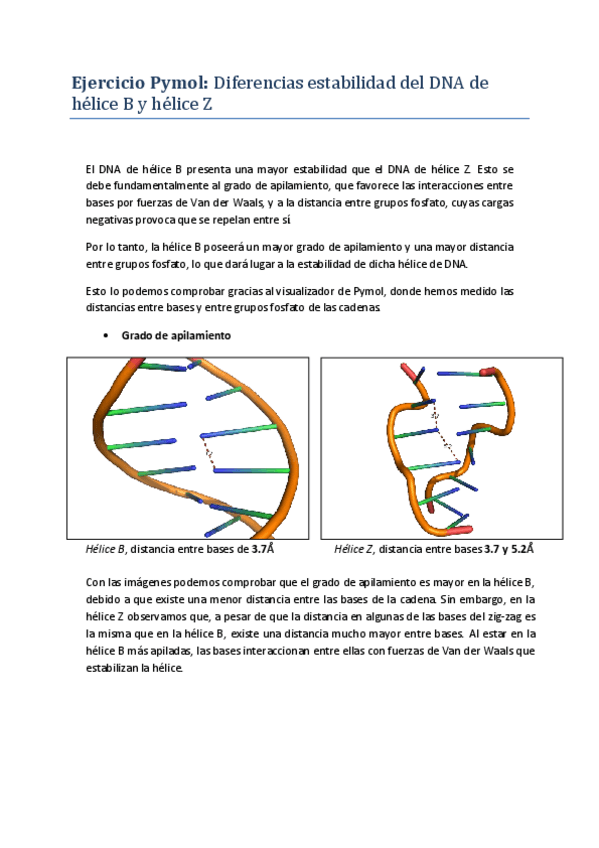 Ejercicio Pymol: Diferencias estabilidad del DNA de hélice B y hélice Z

El DNA de hélice B presenta una mayor estabilidad que el DNA de hélice Z. Esto se debe fundamentalmente al grado de apilamiento, que favorece las interacciones entre bases por fuerzas de Van der Waals, y a la distancia entre grupos fosfato, cuyas cargas negativas provoca que se repelan entre sí.

Por lo tanto, la hélice B poseerá un mayor grado de apilamiento y una mayor distancia entre grupos fosfato, lo que dará lugar a la estabilidad de dicha hélice de DNA.

Esto lo podemos comprobar gracias al visualizador de Pymol, donde hemos medido las distancias entre bases y entre grupos fosfato de las cadenas.

• Grado de apilamiento

Hélice B, distancia entre bases de 3.7Å

Hélice Z, distancia entre bases 3.7 y 5.2Å

Con las imágenes podemos comprobar que el grado de apilamiento es mayor en la hélice B, debido a que existe una menor distancia entre las bases de la cadena. Sin embargo, en la hélice Z observamos que, a pesar de que la distancia en algunas de las bases del zig-zag es la misma que en la hélice B, existe una distancia mucho mayor entre bases. Al estar en la hélice B más apiladas, las bases interaccionan entre ellas con fuerzas de Van der Waals que estabilizan la hélice.