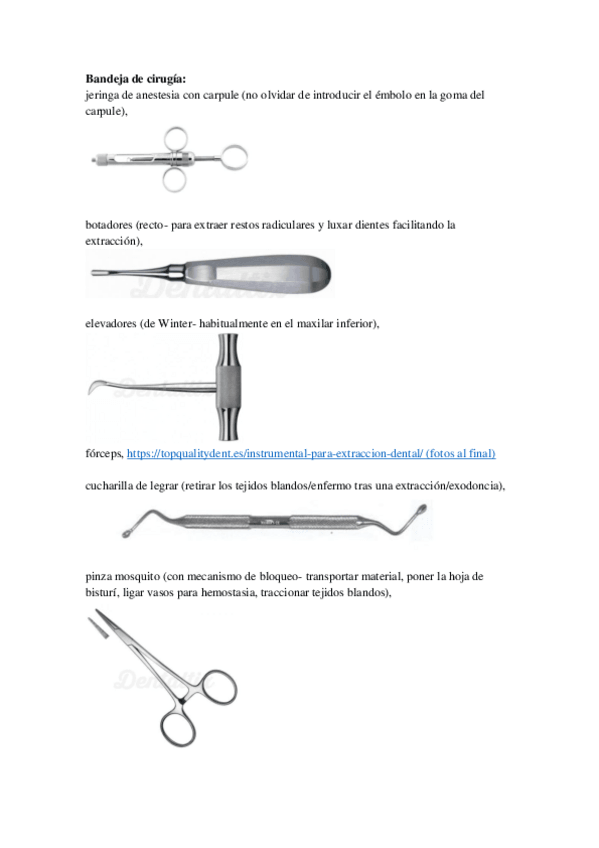 **Bandeja de cirugía:**
jeringa de anestesia con carpule (no olvidar de introducir el émbolo en la goma del carpule),

botadores (recto- para extraer restos radiculares y luxar dientes facilitando la extracción),

Dentaltix

elevadores (de Winter- habitualmente en el maxilar inferior),

Dentaltix

fórceps, https://topqualitydent.es/instrumental-para-extraccion-dental/ (fotos al final)

cucharilla de legrar (retirar los tejidos blandos/enfermo tras una extracción/exodoncia),

pinza mosquito (con mecanismo de bloqueo- transportar material, poner la hoja de bisturí, ligar vasos para hemostasia, traccionar tejidos blandos),

Dentaltix