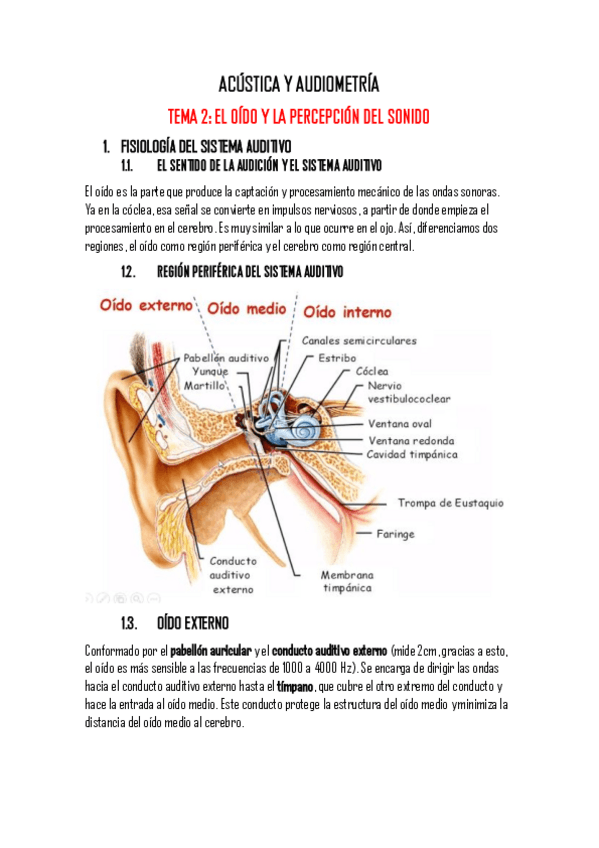 ACÚSTICA Y AUDIOMETRÍA

TEMA 2: EL OÍDO Y LA PERCEPCIÓN DEL SONIDO

1. FISIOLOGÍA DEL SISTEMA AUDITIVO

1.1. EL SENTIDO DE LA AUDICIÓN Y EL SISTEMA AUDITIVO

El oído es la parte que produce la captación y procesamiento mecánico de las ondas sonoras. Ya en la cóclea, esa señal se convierte en impulsos nerviosos, a partir de donde empieza el procesamiento en el cerebro. Es muy similar a lo que ocurre en el ojo. Así, diferenciamos dos regiones, el oído como región periférica y el cerebro como región central.

1.2. REGIÓN PERIFÉRICA DEL SISTEMA AUDITIVO

Oído externo
Oído medio
Oído interno
Pabellón auditivo
Yunque
Martillo
Canales semicirculares
Estribo
Cóclea
Nervio vestibulococlear
Ventana oval
Ventana redonda
Cavidad timpánica
Trompa de Eustaquio
Faringe
Conducto auditivo externo
Membrana timpánica

1.3. OÍDO EXTERNO

Conformado por el pabellón auricular y el conducto auditivo externo (mide 2cm, gracias a esto, el oído es más sensible a las frecuencias de 1000 a 4000 Hz). Se encarga de dirigir las ondas hacia el conducto auditivo externo hasta el tímpano, que cubre el otro extremo del conducto y hace la entrada al oído medio. Este conducto protege la estructura del oído medio y minimiza la distancia del oído medio al cerebro.