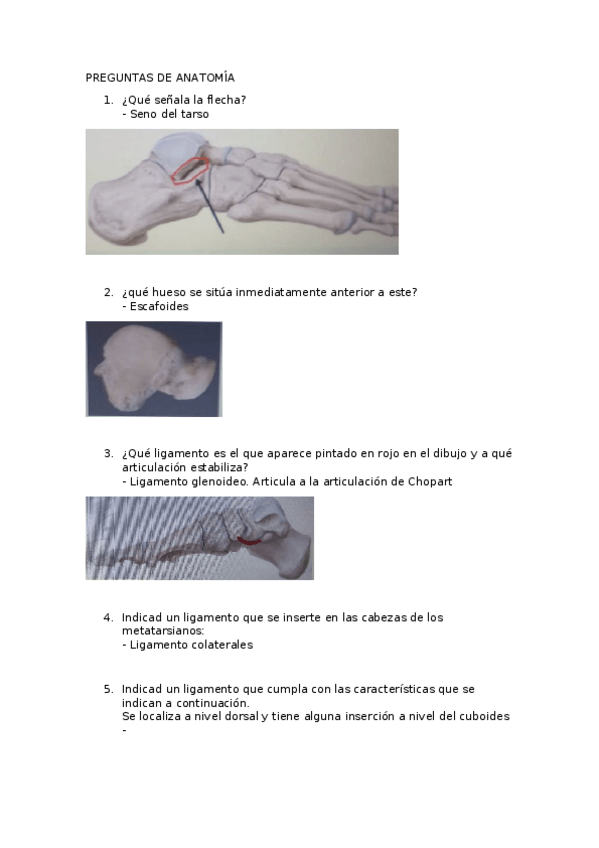 PREGUNTAS DE ANATOMÍA

1. ¿Qué señala la flecha?
- Seno del tarso

2. ¿qué hueso se sitúa inmediatamente anterior a este?
- Escafoides

3. ¿Qué ligamento es el que aparece pintado en rojo en el dibujo y a qué articulación estabiliza?
- Ligamento glenoideo. Articula a la articulación de Chopart

4. Indicad un ligamento que se inserte en las cabezas de los metatarsianos:
- Ligamento colaterales

5. Indicad un ligamento que cumpla con las características que se indican a continuación.
Se localiza a nivel dorsal y tiene alguna inserción a nivel del cuboides
-