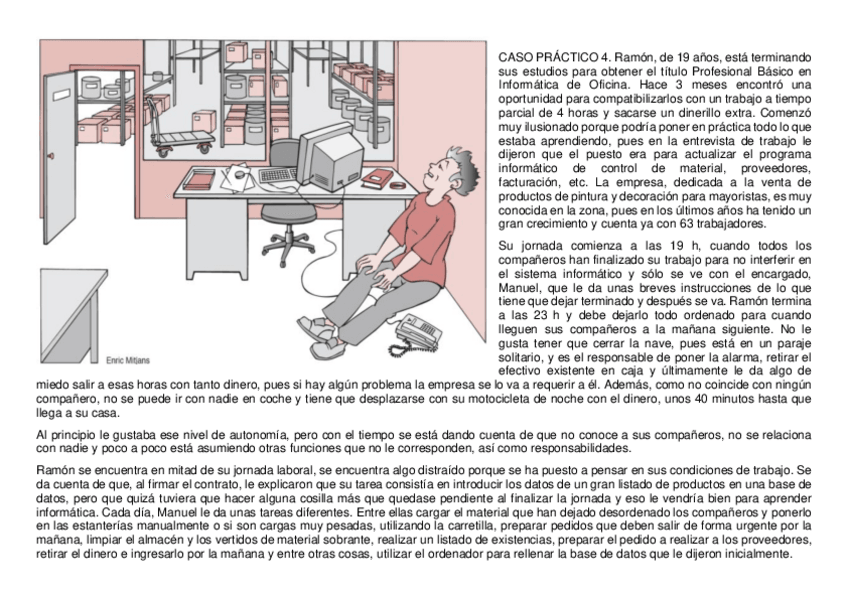 Enric Mitjans

CASO PRÁCTICO 4. Ramón, de 19 años, está terminando sus estudios para obtener el título Profesional Básico en Informática de Oficina. Hace 3 meses encontró una oportunidad para compatibilizarlos con un trabajo a tiempo parcial de 4 horas y sacarse un dinerillo extra. Comenzó muy ilusionado porque podría poner en práctica todo lo que estaba aprendiendo, pues en la entrevista de trabajo le dijeron que el puesto era para actualizar el programa informático de control de material, proveedores, facturación, etc. La empresa, dedicada a la venta de productos de pintura y decoración para mayoristas, es muy conocida en la zona, pues en los últimos años ha tenido un gran crecimiento y cuenta ya con 63 trabajadores.

Su jornada comienza a las 19 h, cuando todos los compañeros han finalizado su trabajo para no interferir en el sistema informático y sólo se ve con el encargado, Manuel, que le da unas breves instrucciones de lo que tiene que dejar terminado y después se va. Ramón termina a las 23 h y debe dejarlo todo ordenado para cuando lleguen sus compañeros a la mañana siguiente. No le gusta tener que cerrar la nave, pues está en un paraje solitario, y es el responsable de poner la alarma, retirar el efectivo existente en caja y últimamente le da algo de miedo salir a esas horas con tanto dinero, pues si hay algún problema la empresa se lo va a requerir a él. Además, como no coincide con ningún compañero, no se puede ir con nadie en coche y tiene que desplazarse con su motocicleta de noche con el dinero, unos 40 minutos hasta que llega a su casa.

Al principio le gustaba ese nivel de autonomía, pero con el tiempo se está dando cuenta de que no conoce a sus compañeros, no se relaciona con nadie y poco a poco está asumiendo otras funciones que no le corresponden, así como responsabilidades.

Ramón se encuentra en mitad de su jornada laboral, se encuentra algo distraído porque se ha puesto a pensar en sus condiciones de trabajo. Se da cuenta de que, al firmar el contrato, le explicaron que su tarea consistía en introducir los datos de un gran listado de productos en una base de datos, pero que quizá tuviera que hacer alguna cosilla más que quedase pendiente al finalizar la jornada y eso le vendría bien para aprender informática. Cada día, Manuel le da unas tareas diferentes. Entre ellas cargar el material que han dejado desordenado los compañeros y ponerlo en las estanterías manualmente o si son cargas muy pesadas, utilizando la carretilla, preparar pedidos que deben salir de forma urgente por la mañana, limpiar el almacén y los vertidos de material sobrante, realizar un listado de existencias, preparar el pedido a realizar a los proveedores, retirar el dinero e ingresarlo por la mañana y entre otras cosas, utilizar el ordenador para rellenar la base de datos que le dijeron inicialmente.