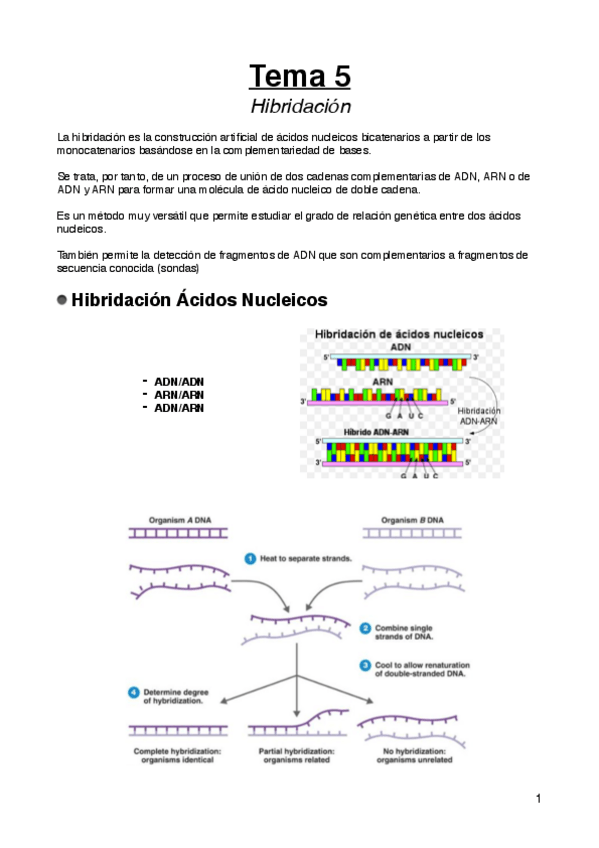 Tema 5

Hibridación

La hibridación es la construcción artificial de ácidos nucleicos bicatenarios a partir de los monocatenarios basándose en la complementariedad de bases.

Se trata, por tanto, de un proceso de unión de dos cadenas complementarias de ADN, ARN o de ADN y ARN para formar una molécula de ácido nucleico de doble cadena.

Es un método muy versátil que permite estudiar el grado de relación genética entre dos ácidos nucleicos.

También permite la detección de fragmentos de ADN que son complementarios a fragmentos de secuencia conocida (sondas)

Hibridación Ácidos Nucleicos

- ADN/ADN
- ARN/ARN
- ADN/ARN

Hibridación de ácidos nucleicos
ADN
5' 3'
ARN
3' 5'
G A U C
Hibridación ADN-ARN
Híbrido ADN-ARN
5' 3'
3' 5'
G A U C

Organism A DNA
Organism B DNA
1 Heat to separate strands.
2 Combine single strands of DNA.
3 Cool to allow renaturation of double-stranded DNA.
4 Determine degree of hybridization.
Complete hybridization: organisms identical
Partial hybridization: organisms related
No hybridization: organisms unrelated

1