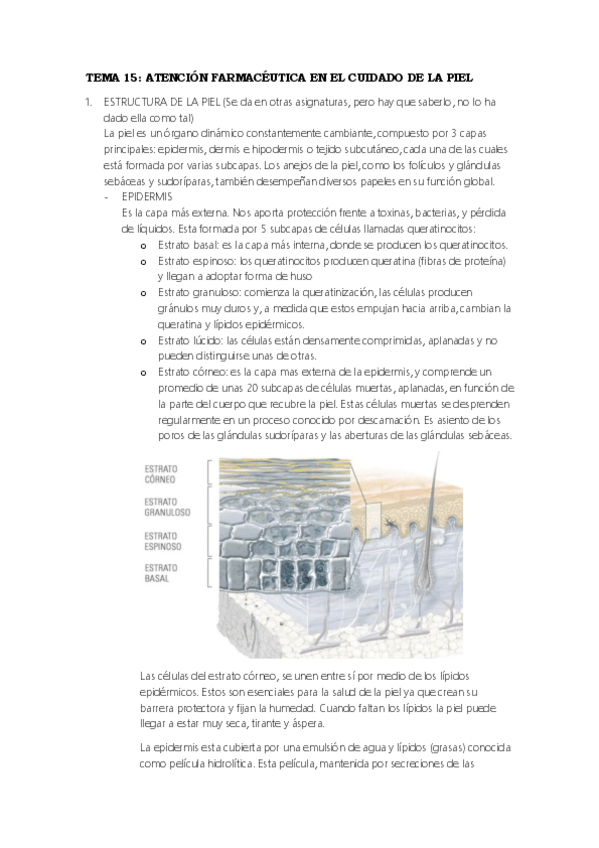 TEMA 15: ATENCIÓN FARMACÉUTICA EN EL CUIDADO DE LA PIEL

1. ESTRUCTURA DE LA PIEL (Se da en otras asignaturas, pero hay que saberlo, no lo ha dado ella como tal)

La piel es un órgano dinámico constantemente cambiante, compuesto por 3 capas principales: epidermis, dermis e hipodermis o tejido subcutáneo, cada una de las cuales está formada por varias subcapas. Los anejos de la piel, como los folículos y glándulas sebáceas y sudoríparas, también desempeñan diversos papeles en su función global.

- EPIDERMIS

Es la capa más externa. Nos aporta protección frente a toxinas, bacterias, y pérdida de líquidos. Esta formada por 5 subcapas de células llamadas queratinocitos:

o Estrato basal: es la capa más interna, donde se producen los queratinocitos.
o Estrato espinoso: los queratinocitos producen queratina (fibras de proteína) y llegan a adoptar forma de huso
o Estrato granuloso: comienza la queratinización, las células producen gránulos muy duros y, a medida que estos empujan hacia arriba, cambian la queratina y lípidos epidérmicos.
o Estrato lúcido: las células están densamente comprimidas, aplanadas y no pueden distinguirse unas de otras.
o Estrato córneo: es la capa mas externa de la epidermis, y comprende un promedio de unas 20 subcapas de células muertas, aplanadas, en función de la parte del cuerpo que recubre la piel. Estas células muertas se desprenden regularmente en un proceso conocido por descamación. Es asiento de los poros de las glándulas sudoríparas y las aberturas de las glándulas sebáceas.

ESTRATO CÓRNEO
ESTRATO GRANULOSO
ESTRATO ESPINOSO
ESTRATO BASAL

Las células del estrato córneo, se unen entre sí por medio de los lípidos epidérmicos. Estos son esenciales para la salud de la piel ya que crean su barrera protectora y fijan la humedad. Cuando faltan los lípidos la piel puede llegar a estar muy seca, tirante y áspera.

La epidermis esta cubierta por una emulsión de agua y lípidos (grasas) conocida como película hidrolítica. Esta película, mantenida por secreciones de las