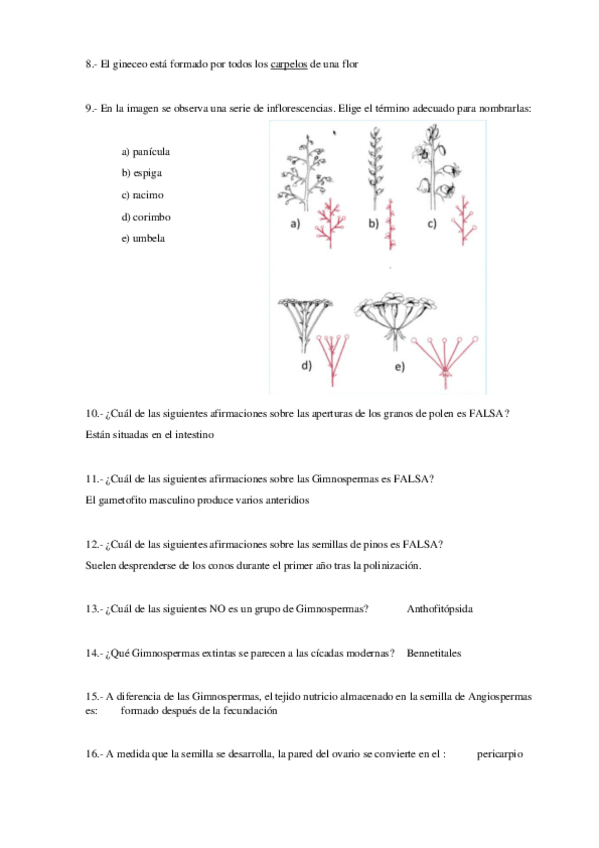 8.- El gineceo está formado por todos los carpelos de una flor

9.- En la imagen se observa una serie de inflorescencias. Elige el término adecuado para nombrarlas:

a) panícula

b) espiga

c) racimo

d) corimbo

e) umbela

a)

b)

c)

d)

e)

10.- ¿Cuál de las siguientes afirmaciones sobre las aperturas de los granos de polen es FALSA?

Están situadas en el intestino

11.- ¿Cuál de las siguientes afirmaciones sobre las Gimnospermas es FALSA?

El gametofito masculino produce varios anteridios

12.- ¿Cuál de las siguientes afirmaciones sobre las semillas de pinos es FALSA?

Suelen desprenderse de los conos durante el primer año tras la polinización.

13.- ¿Cuál de las siguientes NO es un grupo de Gimnospermas? Anthofitópsida

14.- ¿Qué Gimnospermas extintas se parecen a las cícadas modernas? Bennetitales

15.- A diferencia de las Gimnospermas, el tejido nutricio almacenado en la semilla de Angiospermas es: formado después de la fecundación

16.- A medida que la semilla se desarrolla, la pared del ovario se convierte en el : pericarpio