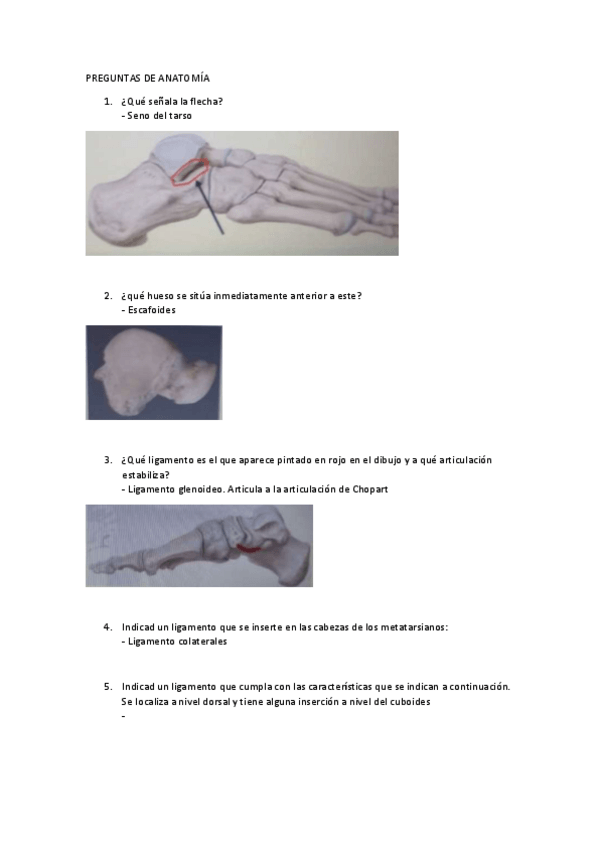 PREGUNTAS DE ANATOMÍA

1. ¿Qué señala la flecha?
- Seno del tarso

2. ¿qué hueso se sitúa inmediatamente anterior a este?
- Escafoides

3. ¿Qué ligamento es el que aparece pintado en rojo en el dibujo y a qué articulación estabiliza?
- Ligamento glenoideo. Articula a la articulación de Chopart

4. Indicad un ligamento que se inserte en las cabezas de los metatarsianos:
- Ligamento colaterales

5. Indicad un ligamento que cumpla con las características que se indican a continuación. Se localiza a nivel dorsal y tiene alguna inserción a nivel del cuboides
-