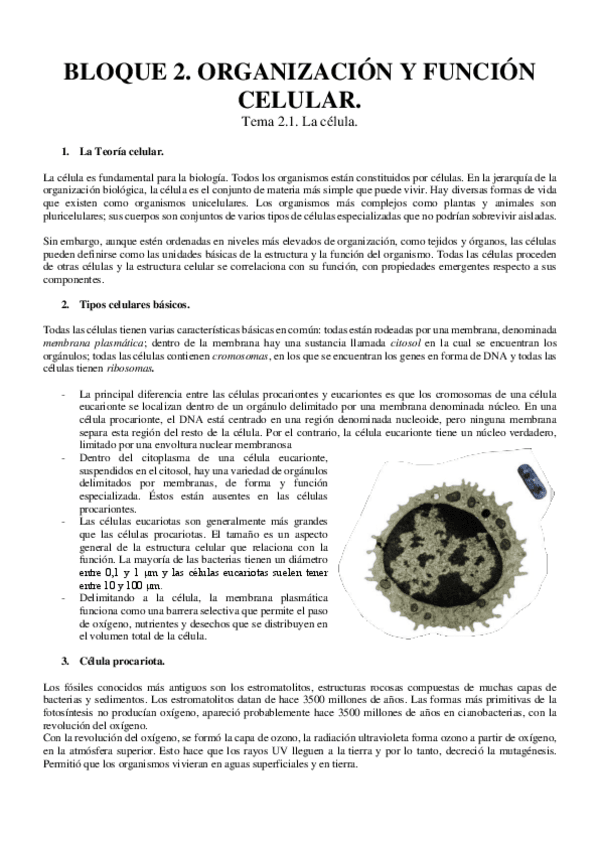 BLOQUE 2. ORGANIZACIÓN Y FUNCIÓN CELULAR.

Tema 2.1. La célula.

1. La Teoría celular.

La célula es fundamental para la biología. Todos los organismos están constituidos por células. En la jerarquía de la organización biológica, la célula es el conjunto de materia más simple que puede vivir. Hay diversas formas de vida que existen como organismos unicelulares. Los organismos más complejos como plantas y animales son pluricelulares; sus cuerpos son conjuntos de varios tipos de células especializadas que no podrían sobrevivir aisladas.

Sin embargo, aunque estén ordenadas en niveles más elevados de organización, como tejidos y órganos, las células pueden definirse como las unidades básicas de la estructura y la función del organismo. Todas las células proceden de otras células y la estructura celular se correlaciona con su función, con propiedades emergentes respecto a sus componentes.

2. Tipos celulares básicos.

Todas las células tienen varias características básicas en común: todas están rodeadas por una membrana, denominada membrana plasmática; dentro de la membrana hay una sustancia llamada citosol en la cual se encuentran los orgánulos; todas las células contienen cromosomas, en los que se encuentran los genes en forma de DNA y todas las células tienen ribosomas.

- La principal diferencia entre las células procariontes y eucariontes es que los cromosomas de una célula eucarionte se localizan dentro de un orgánulo delimitado por una membrana denominada núcleo. En una célula procarionte, el DNA está centrado en una región denominada nucleoide, pero ninguna membrana separa esta región del resto de la célula. Por el contrario, la célula eucarionte tiene un núcleo verdadero, limitado por una envoltura nuclear membranosa
- Dentro del citoplasma de una célula eucarionte, suspendidos en el citosol, hay una variedad de orgánulos delimitados por membranas, de forma y función especializada. Éstos están ausentes en las células procariontes.
- Las células eucariotas son generalmente más grandes que las células procariotas. El tamaño es un aspecto general de la estructura celular que relaciona con la función. La mayoría de las bacterias tienen un diámetro entre 0,1 y 1 μm y las células eucariotas suelen tener entre 10 y 100 μm.
- Delimitando a la célula, la membrana plasmática funciona como una barrera selectiva que permite el paso de oxígeno, nutrientes y desechos que se distribuyen en el volumen total de la célula.

3. Célula procariota.

Los fósiles conocidos más antiguos son los estromatolitos, estructuras rocosas compuestas de muchas capas de bacterias y sedimentos. Los estromatolitos datan de hace 3500 millones de años. Las formas más primitivas de la fotosíntesis no producían oxígeno, apareció probablemente hace 3500 millones de años en cianobacterias, con la revolución del oxígeno.
Con la revolución del oxígeno, se formó la capa de ozono, la radiación ultravioleta forma ozono a partir de oxígeno, en la atmósfera superior. Esto hace que los rayos UV lleguen a la tierra y por lo tanto, decreció la mutagénesis. Permitió que los organismos vivieran en aguas superficiales y en tierra.