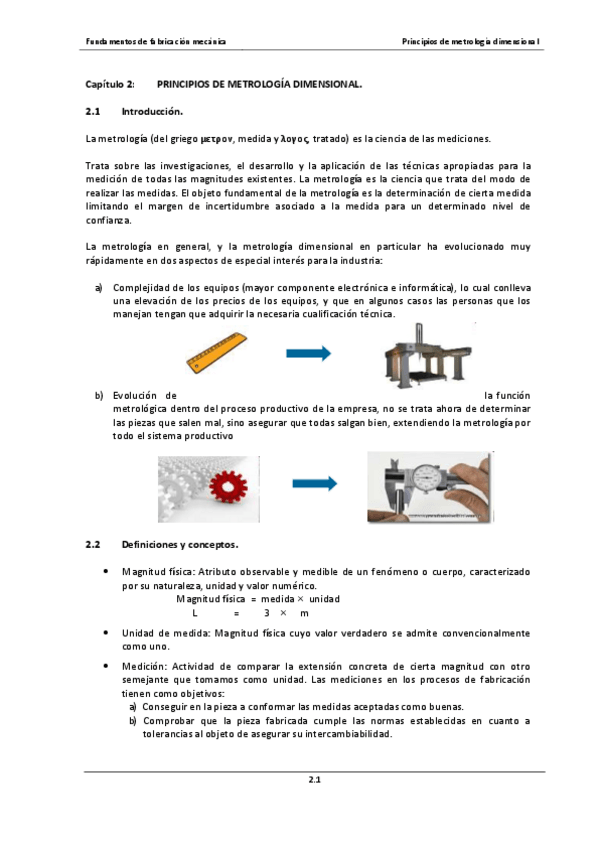 Fundamentos de fabricación mecánica

Principios de metrología dimensional

Capítulo 2: PRINCIPIOS DE METROLOGÍA DIMENSIONAL.

2.1 Introducción.

La metrología (del griego μετρον, medida y λογος, tratado) es la ciencia de las mediciones.

Trata sobre las investigaciones, el desarrollo y la aplicación de las técnicas apropiadas para la medición de todas las magnitudes existentes. La metrología es la ciencia que trata del modo de realizar las medidas. El objeto fundamental de la metrología es la determinación de cierta medida limitando el margen de incertidumbre asociado a la medida para un determinado nivel de confianza.

La metrología en general, y la metrología dimensional en particular ha evolucionado muy rápidamente en dos aspectos de especial interés para la industria:

a) Complejidad de los equipos (mayor componente electrónica e informática), lo cual conlleva una elevación de los precios de los equipos, y que en algunos casos las personas que los manejan tengan que adquirir la necesaria cualificación técnica.

b) Evolución de la función metrológica dentro del proceso productivo de la empresa, no se trata ahora de determinar las piezas que salen mal, sino asegurar que todas salgan bien, extendiendo la metrología por todo el sistema productivo

2.2 Definiciones y conceptos.

• Magnitud física: Atributo observable y medible de un fenómeno o cuerpo, caracterizado por su naturaleza, unidad y valor numérico.
Magnitud física = medida × unidad
L = 3 × m

• Unidad de medida: Magnitud física cuyo valor verdadero se admite convencionalmente como uno.

• Medición: Actividad de comparar la extensión concreta de cierta magnitud con otro semejante que tomamos como unidad. Las mediciones en los procesos de fabricación tienen como objetivos:
a) Conseguir en la pieza a conformar las medidas aceptadas como buenas.
b) Comprobar que la pieza fabricada cumple las normas establecidas en cuanto a tolerancias al objeto de asegurar su intercambiabilidad.

2.1