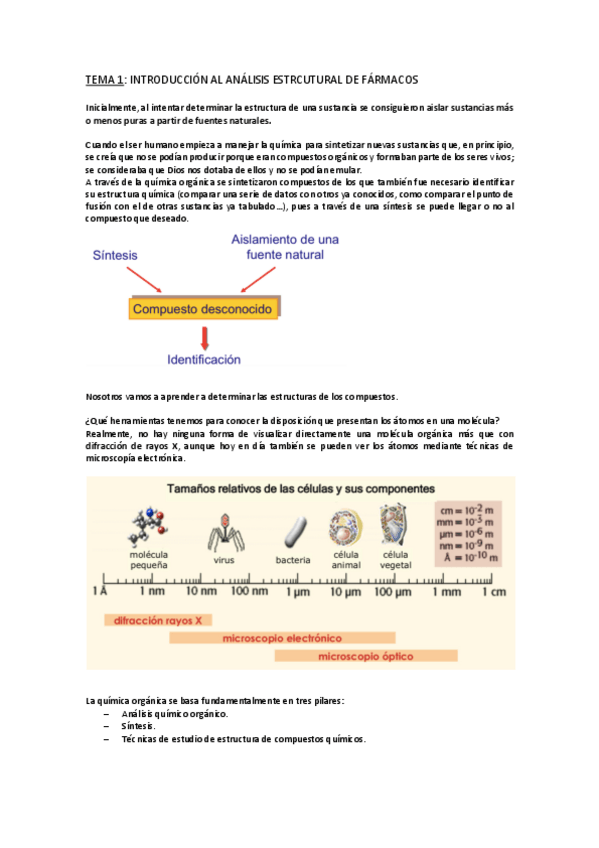 TEMA 1: INTRODUCCIÓN AL ANÁLISIS ESTRCUTURAL DE FÁRMACOS

Inicialmente, al intentar determinar la estructura de una sustancia se consiguieron aislar sustancias más o menos puras a partir de fuentes naturales.

Cuando el ser humano empieza a manejar la química para sintetizar nuevas sustancias que, en principio, se creía que no se podían producir porque eran compuestos orgánicos y formaban parte de los seres vivos; se consideraba que Dios nos dotaba de ellos y no se podían emular.
A través de la química orgánica se sintetizaron compuestos de los que también fue necesario identificar su estructura química (comparar una serie de datos con otros ya conocidos, como comparar el punto de fusión con el de otras sustancias ya tabulado…), pues a través de una síntesis se puede llegar o no al compuesto que deseado.

Síntesis

Aislamiento de una fuente natural

Compuesto desconocido

Identificación

Nosotros vamos a aprender a determinar las estructuras de los compuestos.

¿Qué herramientas tenemos para conocer la disposición que presentan los átomos en una molécula? Realmente, no hay ninguna forma de visualizar directamente una molécula orgánica más que con difracción de rayos X, aunque hoy en día también se pueden ver los átomos mediante técnicas de microscopía electrónica.

Tamaños relativos de las células y sus componentes

molécula pequeña

virus

bacteria

célula animal

célula vegetal

cm = $10^{-2}$ m
mm = $10^{-3}$ m
µm = $10^{-6}$ m
nm = $10^{-9}$ m
Å = $10^{-10}$ m

1 Å   1 nm   10 nm   100 nm   1 µm   10 µm   100 µm   1 mm   1 cm

difracción rayos X

microscopio electrónico

microscopio óptico

La química orgánica se basa fundamentalmente en tres pilares:
– Análisis químico orgánico.
– Síntesis.
– Técnicas de estudio de estructura de compuestos químicos.