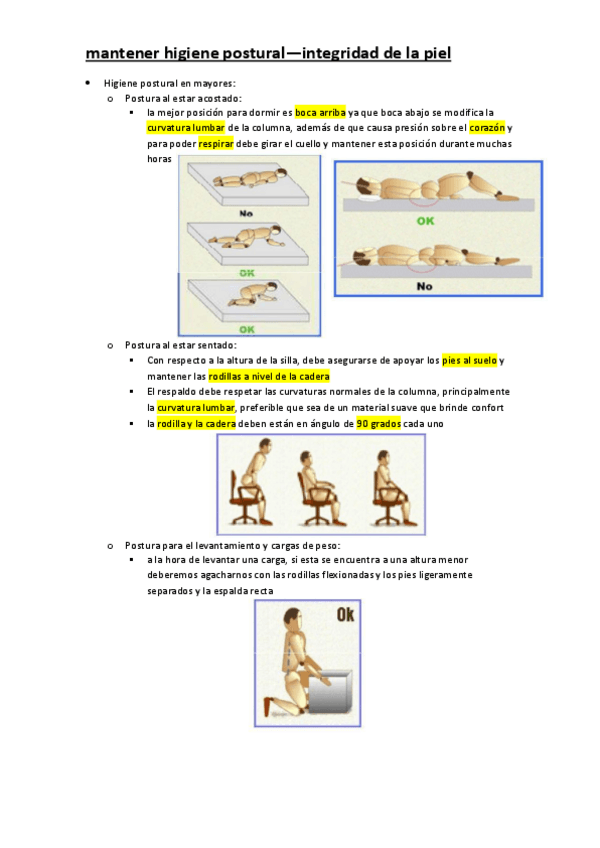 mantener higiene postural—integridad de la piel

- Higiene postural en mayores:
  - Postura al estar acostado:
    - la mejor posición para dormir es boca arriba ya que boca abajo se modifica la curvatura lumbar de la columna, además de que causa presión sobre el corazón y para poder respirar debe girar el cuello y mantener esta posición durante muchas horas

No

OK

OK

OK

No

  - Postura al estar sentado:
    - Con respecto a la altura de la silla, debe asegurarse de apoyar los pies al suelo y mantener las rodillas a nivel de la cadera
    - El respaldo debe respetar las curvaturas normales de la columna, principalmente la curvatura lumbar, preferible que sea de un material suave que brinde confort
    - la rodilla y la cadera deben están en ángulo de 90 grados cada uno

  - Postura para el levantamiento y cargas de peso:
    - a la hora de levantar una carga, si esta se encuentra a una altura menor deberemos agacharnos con las rodillas flexionadas y los pies ligeramente separados y la espalda recta

Ok