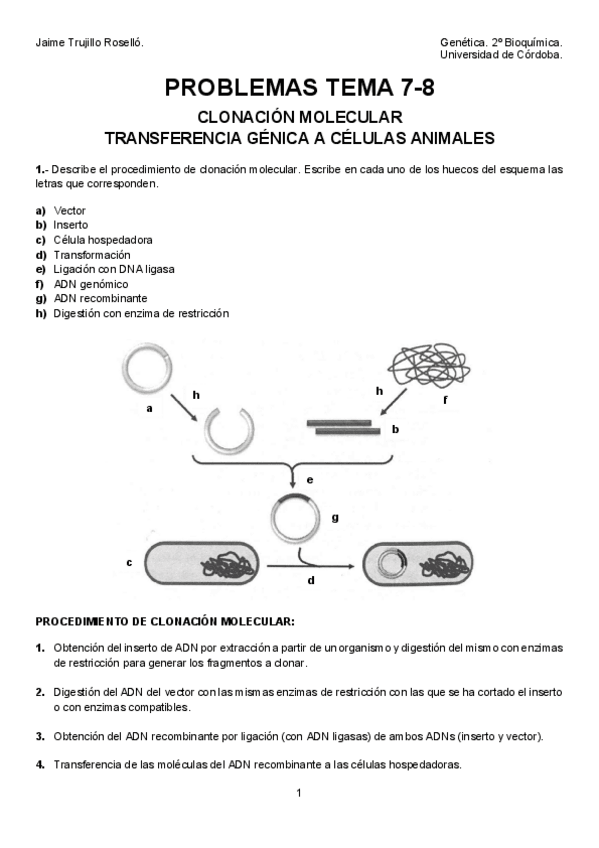 Jaime Trujillo Roselló.

Genética. 2º Bioquímica.
Universidad de Córdoba.

PROBLEMAS TEMA 7-8

CLONACIÓN MOLECULAR
TRANSFERENCIA GÉNICA A CÉLULAS ANIMALES

1.- Describe el procedimiento de clonación molecular. Escribe en cada uno de los huecos del esquema las letras que corresponden.

a) Vector
b) Inserto
c) Célula hospedadora
d) Transformación
e) Ligación con DNA ligasa
f) ADN genómico
g) ADN recombinante
h) Digestión con enzima de restricción

a
h
h
f
b
e
g
c
d

PROCEDIMIENTO DE CLONACIÓN MOLECULAR:

1. Obtención del inserto de ADN por extracción a partir de un organismo y digestión del mismo con enzimas de restricción para generar los fragmentos a clonar.

2. Digestión del ADN del vector con las mismas enzimas de restricción con las que se ha cortado el inserto o con enzimas compatibles.

3. Obtención del ADN recombinante por ligación (con ADN ligasas) de ambos ADNs (inserto y vector).

4. Transferencia de las moléculas del ADN recombinante a las células hospedadoras.

1