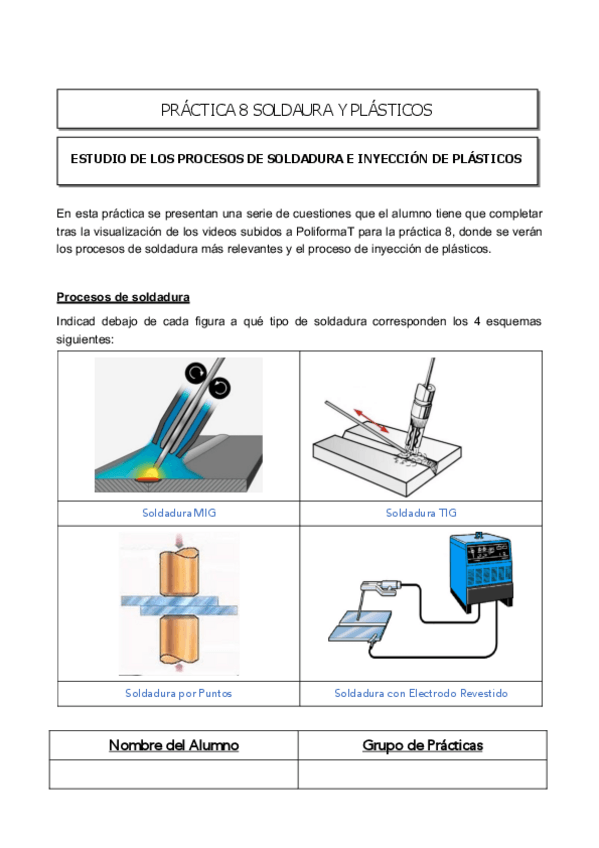 PRÁCTICA 8 SOLDAURA Y PLÁSTICOS

ESTUDIO DE LOS PROCESOS DE SOLDADURA E INYECCIÓN DE PLÁSTICOS

En esta práctica se presentan una serie de cuestiones que el alumno tiene que completar tras la visualización de los videos subidos a PoliformaT para la práctica 8, donde se verán los procesos de soldadura más relevantes y el proceso de inyección de plásticos.

Procesos de soldadura

Indicad debajo de cada figura a qué tipo de soldadura corresponden los 4 esquemas siguientes:

| | |
|---|---|
| Soldadura MIG | Soldadura TIG |
| Soldadura por Puntos | Soldadura con Electrodo Revestido |

| Nombre del Alumno | Grupo de Prácticas |
|---|---|
| | |