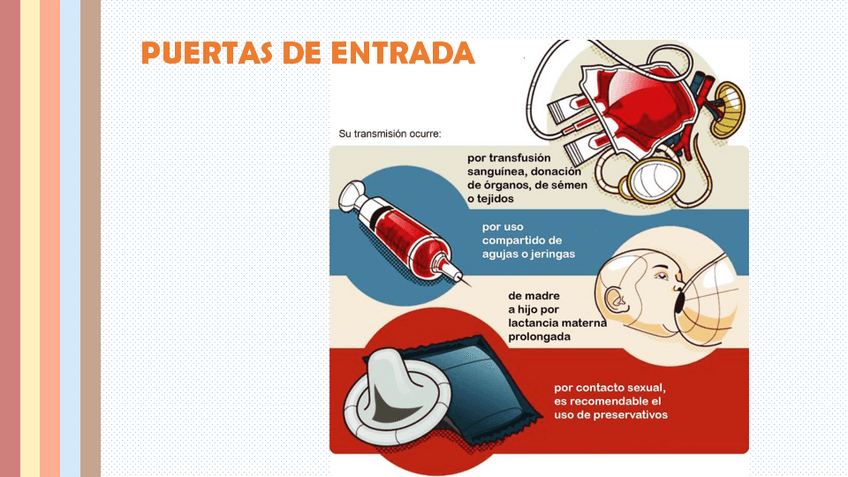 PUERTAS DE ENTRADA

Su transmisión ocurre:

por transfusión sanguínea, donación de órganos, de sémen o tejidos

por uso compartido de agujas o jeringas

de madre a hijo por lactancia materna prolongada

por contacto sexual, es recomendable el uso de preservativos