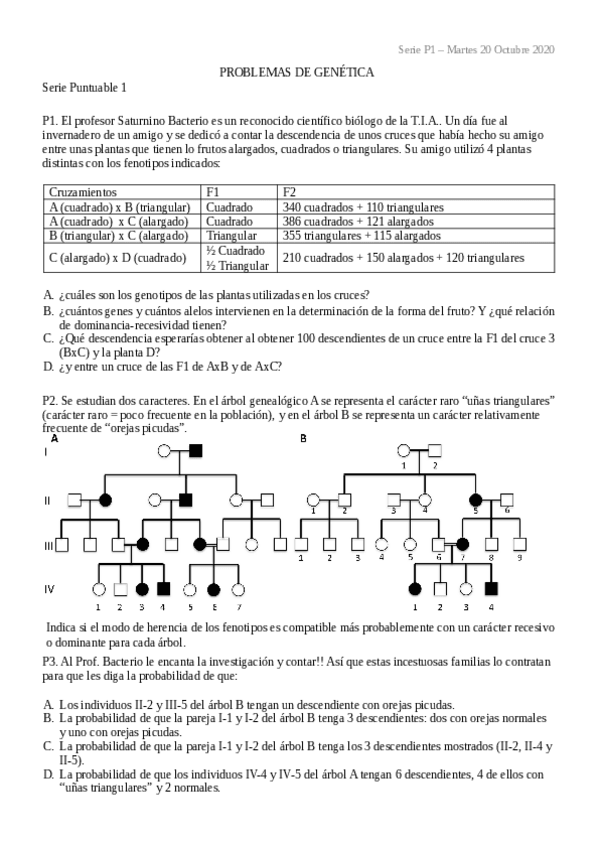 Serie P1 – Martes 20 Octubre 2020

PROBLEMAS DE GENÉTICA

Serie Puntuable 1

P1. El profesor Saturnino Bacterio es un reconocido científico biólogo de la T.I.A.. Un día fue al invernadero de un amigo y se dedicó a contar la descendencia de unos cruces que había hecho su amigo entre unas plantas que tienen lo frutos alargados, cuadrados o triangulares. Su amigo utilizó 4 plantas distintas con los fenotipos indicados:

| Cruzamientos | F1 | F2 |
|---|---|---|
| A (cuadrado) x B (triangular) | Cuadrado | 340 cuadrados + 110 triangulares |
| A (cuadrado) x C (alargado) | Cuadrado | 386 cuadrados + 121 alargados |
| B (triangular) x C (alargado) | Triangular | 355 triangulares + 115 alargados |
| C (alargado) x D (cuadrado) | ½ Cuadrado ½ Triangular | 210 cuadrados + 150 alargados + 120 triangulares |

A. ¿cuáles son los genotipos de las plantas utilizadas en los cruces?
B. ¿cuántos genes y cuántos alelos intervienen en la determinación de la forma del fruto? Y ¿qué relación de dominancia-recesividad tienen?
C. ¿Qué descendencia esperarías obtener al obtener 100 descendientes de un cruce entre la F1 del cruce 3 (BxC) y la planta D?
D. ¿y entre un cruce de las F1 de AxB y de AxC?

P2. Se estudian dos caracteres. En el árbol genealógico A se representa el carácter raro "uñas triangulares" (carácter raro = poco frecuente en la población), y en el árbol B se representa un carácter relativamente frecuente de "orejas picudas".

A

I

II

III

IV

1 2 3 4 5 6 7

B

1 2

1 2 3 4 5 6

1 2 3 4 5 6 7 8 9

1 2 3 4

Indica si el modo de herencia de los fenotipos es compatible más probablemente con un carácter recesivo o dominante para cada árbol.

P3. Al Prof. Bacterio le encanta la investigación y contar!! Así que estas incestuosas familias lo contratan para que les diga la probabilidad de que:

A. Los individuos II-2 y III-5 del árbol B tengan un descendiente con orejas picudas.
B. La probabilidad de que la pareja I-1 y I-2 del árbol B tenga 3 descendientes: dos con orejas normales y uno con orejas picudas.
C. La probabilidad de que la pareja I-1 y I-2 del árbol B tenga los 3 descendientes mostrados (II-2, II-4 y II-5).
D. La probabilidad de que los individuos IV-4 y IV-5 del árbol A tengan 6 descendientes, 4 de ellos con "uñas triangulares" y 2 normales.