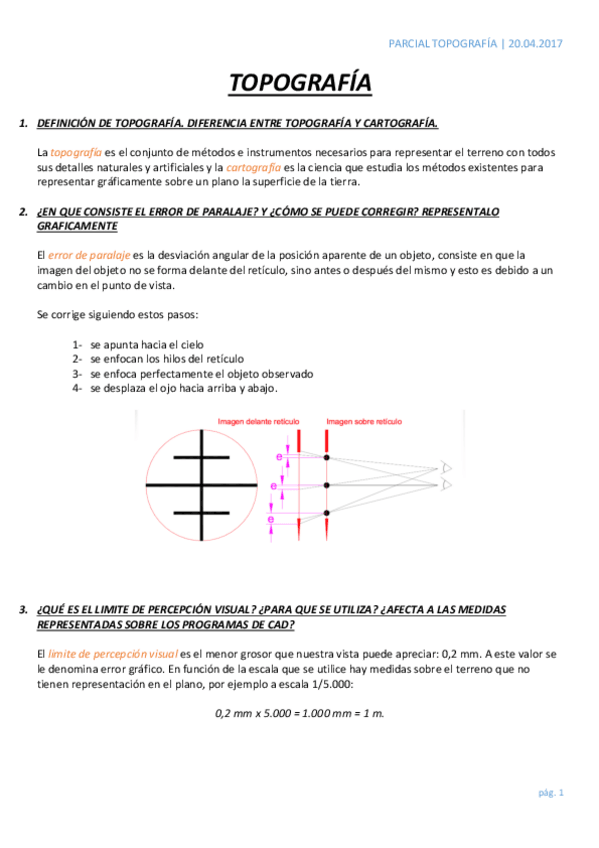 PARCIAL TOPOGRAFÍA | 20.04.2017

TOPOGRAFÍA

1. DEFINICIÓN DE TOPOGRAFÍA. DIFERENCIA ENTRE TOPOGRAFÍA Y CARTOGRAFÍA.

La topografía es el conjunto de métodos e instrumentos necesarios para representar el terreno con todos sus detalles naturales y artificiales y la cartografía es la ciencia que estudia los métodos existentes para representar gráficamente sobre un plano la superficie de la tierra.

2. ¿EN QUE CONSISTE EL ERROR DE PARALAJE? Y ¿CÓMO SE PUEDE CORREGIR? REPRESENTALO GRAFICAMENTE

El error de paralaje es la desviación angular de la posición aparente de un objeto, consiste en que la imagen del objeto no se forma delante del retículo, sino antes o después del mismo y esto es debido a un cambio en el punto de vista.

Se corrige siguiendo estos pasos:

1- se apunta hacia el cielo
2- se enfocan los hilos del retículo
3- se enfoca perfectamente el objeto observado
4- se desplaza el ojo hacia arriba y abajo.

Imagen delante retículo
Imagen sobre retículo
e
e
e

3. ¿QUÉ ES EL LIMITE DE PERCEPCIÓN VISUAL? ¿PARA QUE SE UTILIZA? ¿AFECTA A LAS MEDIDAS REPRESENTADAS SOBRE LOS PROGRAMAS DE CAD?

El limite de percepción visual es el menor grosor que nuestra vista puede apreciar: 0,2 mm. A este valor se le denomina error gráfico. En función de la escala que se utilice hay medidas sobre el terreno que no tienen representación en el plano, por ejemplo a escala 1/5.000:

0,2 mm x 5.000 = 1.000 mm = 1 m.

pág. 1