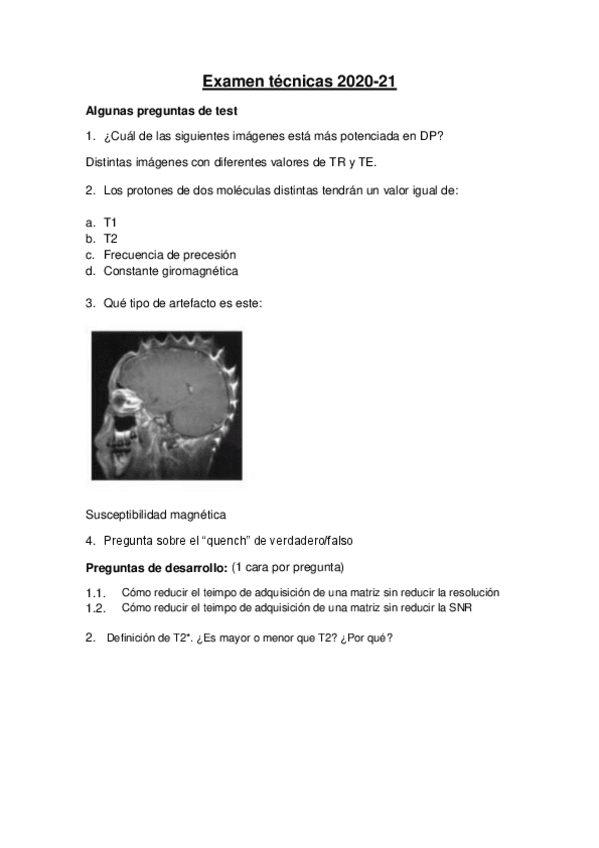 Examen técnicas 2020-21

Algunas preguntas de test

1. ¿Cuál de las siguientes imágenes está más potenciada en DP?

Distintas imágenes con diferentes valores de TR y TE.

2. Los protones de dos moléculas distintas tendrán un valor igual de:

a. T1
b. T2
c. Frecuencia de precesión
d. Constante giromagnética

3. Qué tipo de artefacto es este:

Susceptibilidad magnética

4. Pregunta sobre el "quench" de verdadero/falso

Preguntas de desarrollo: (1 cara por pregunta)

1.1. Cómo reducir el teimpo de adquisición de una matriz sin reducir la resolución
1.2. Cómo reducir el teimpo de adquisición de una matriz sin reducir la SNR

2. Definición de T2*. ¿Es mayor o menor que T2? ¿Por qué?