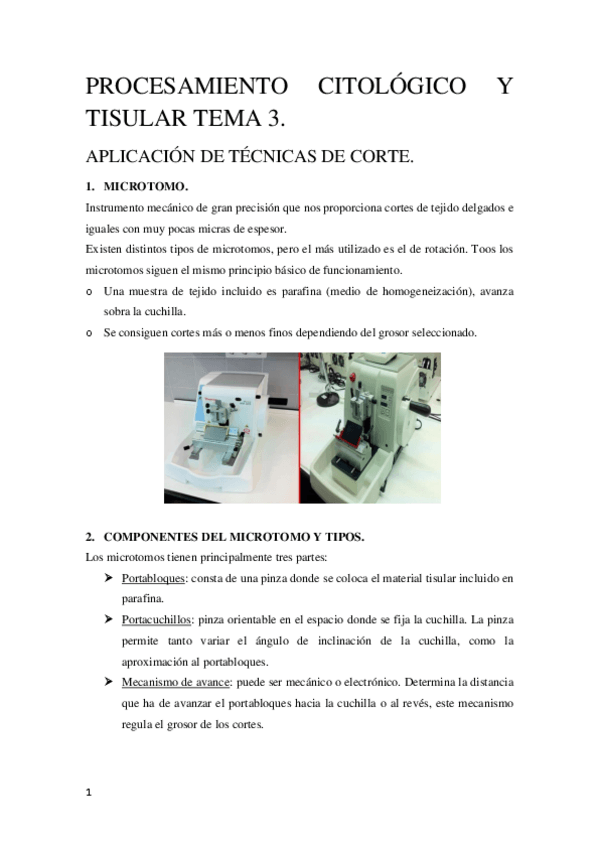 PROCESAMIENTO CITOLÓGICO Y TISULAR TEMA 3.

APLICACIÓN DE TÉCNICAS DE CORTE.

1. MICROTOMO.

Instrumento mecánico de gran precisión que nos proporciona cortes de tejido delgados e iguales con muy pocas micras de espesor.

Existen distintos tipos de microtomos, pero el más utilizado es el de rotación. Toos los microtomos siguen el mismo principio básico de funcionamiento.

o Una muestra de tejido incluido es parafina (medio de homogeneización), avanza sobra la cuchilla.

o Se consiguen cortes más o menos finos dependiendo del grosor seleccionado.

2. COMPONENTES DEL MICROTOMO Y TIPOS.

Los microtomos tienen principalmente tres partes:

➤ Portabloques: consta de una pinza donde se coloca el material tisular incluido en parafina.

➤ Portacuchillos: pinza orientable en el espacio donde se fija la cuchilla. La pinza permite tanto variar el ángulo de inclinación de la cuchilla, como la aproximación al portabloques.

➤ Mecanismo de avance: puede ser mecánico o electrónico. Determina la distancia que ha de avanzar el portabloques hacia la cuchilla o al revés, este mecanismo regula el grosor de los cortes.

1