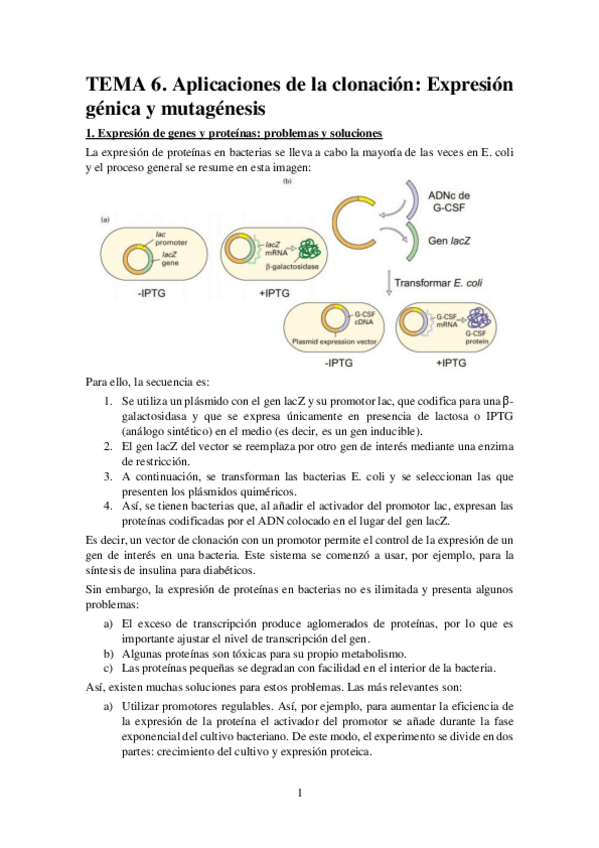 TEMA 6. Aplicaciones de la clonación: Expresión génica y mutagénesis

1. Expresión de genes y proteínas: problemas y soluciones

La expresión de proteínas en bacterias se lleva a cabo la mayoría de las veces en E. coli y el proceso general se resume en esta imagen:

(a)

lac promoter
lacZ gene
-IPTG

lacZ mRNA
β-galactosidase
+IPTG

(b)

ADNc de G-CSF

Gen lacZ

Transformar E. coli

G-CSF cDNA
Plasmid expression vector
-IPTG

G-CSF mRNA
G-CSF protein
+IPTG

Para ello, la secuencia es:

1. Se utiliza un plásmido con el gen lacZ y su promotor lac, que codifica para una β-galactosidasa y que se expresa únicamente en presencia de lactosa o IPTG (análogo sintético) en el medio (es decir, es un gen inducible).
2. El gen lacZ del vector se reemplaza por otro gen de interés mediante una enzima de restricción.
3. A continuación, se transforman las bacterias E. coli y se seleccionan las que presenten los plásmidos quiméricos.
4. Así, se tienen bacterias que, al añadir el activador del promotor lac, expresan las proteínas codificadas por el ADN colocado en el lugar del gen lacZ.

Es decir, un vector de clonación con un promotor permite el control de la expresión de un gen de interés en una bacteria. Este sistema se comenzó a usar, por ejemplo, para la síntesis de insulina para diabéticos.

Sin embargo, la expresión de proteínas en bacterias no es ilimitada y presenta algunos problemas:

a) El exceso de transcripción produce aglomerados de proteínas, por lo que es importante ajustar el nivel de transcripción del gen.
b) Algunas proteínas son tóxicas para su propio metabolismo.
c) Las proteínas pequeñas se degradan con facilidad en el interior de la bacteria.

Así, existen muchas soluciones para estos problemas. Las más relevantes son:

a) Utilizar promotores regulables. Así, por ejemplo, para aumentar la eficiencia de la expresión de la proteína el activador del promotor se añade durante la fase exponencial del cultivo bacteriano. De este modo, el experimento se divide en dos partes: crecimiento del cultivo y expresión proteica.

1