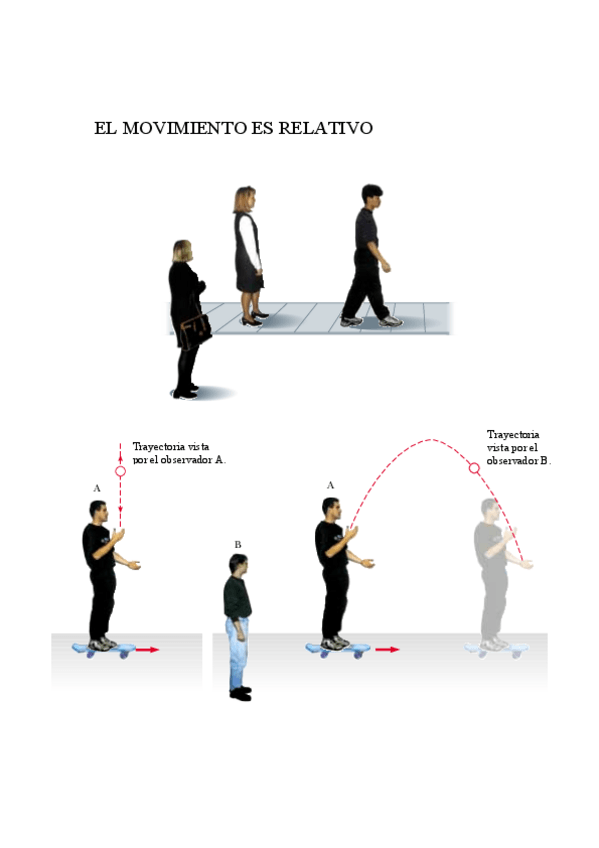 EL MOVIMIENTO ES RELATIVO

Trayectoria vista por el observador A.

A

B

A

Trayectoria vista por el observador B.