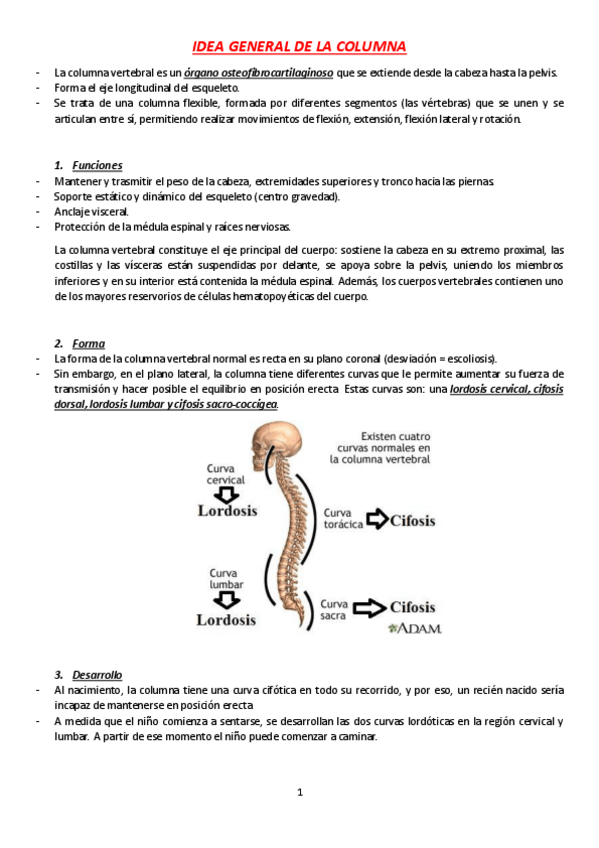 IDEA GENERAL DE LA COLUMNA

- La columna vertebral es un órgano osteofibrocartilaginoso que se extiende desde la cabeza hasta la pelvis.
- Forma el eje longitudinal del esqueleto.
- Se trata de una columna flexible, formada por diferentes segmentos (las vértebras) que se unen y se articulan entre sí, permitiendo realizar movimientos de flexión, extensión, flexión lateral y rotación.

1. Funciones
- Mantener y trasmitir el peso de la cabeza, extremidades superiores y tronco hacia las piernas.
- Soporte estático y dinámico del esqueleto (centro gravedad).
- Anclaje visceral.
- Protección de la médula espinal y raíces nerviosas.

La columna vertebral constituye el eje principal del cuerpo: sostiene la cabeza en su extremo proximal, las costillas y las vísceras están suspendidas por delante, se apoya sobre la pelvis, uniendo los miembros inferiores y en su interior está contenida la médula espinal. Además, los cuerpos vertebrales contienen uno de los mayores reservorios de células hematopoyéticas del cuerpo.

2. Forma
- La forma de la columna vertebral normal es recta en su plano coronal (desviación = escoliosis).
- Sin embargo, en el plano lateral, la columna tiene diferentes curvas que le permite aumentar su fuerza de transmisión y hacer posible el equilibrio en posición erecta. Estas curvas son: una lordosis cervical, cifosis dorsal, lordosis lumbar y cifosis sacro-coccígea.

Existen cuatro curvas normales en la columna vertebral

Curva cervical
Lordosis

Curva torácica
Cifosis

Curva lumbar
Lordosis

Curva sacra
Cifosis

A.D.A.M.

3. Desarrollo
- Al nacimiento, la columna tiene una curva cifótica en todo su recorrido, y por eso, un recién nacido sería incapaz de mantenerse en posición erecta.
- A medida que el niño comienza a sentarse, se desarrollan las dos curvas lordóticas en la región cervical y lumbar. A partir de ese momento el niño puede comenzar a caminar.

1