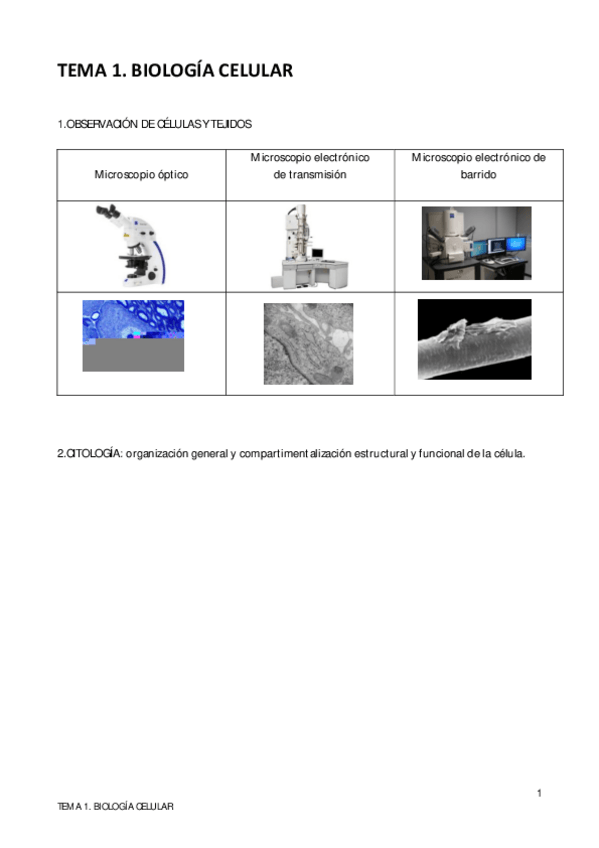 TEMA 1. BIOLOGÍA CELULAR

1.OBSERVACIÓN DE CÉLULAS Y TEJIDOS

| Microscopio óptico | Microscopio electrónico de transmisión | Microscopio electrónico de barrido |
|---|---|---|
| | | |
| | | |

2.CITOLOGÍA: organización general y compartimentalización estructural y funcional de la célula.

1

TEMA 1. BIOLOGÍA CELULAR