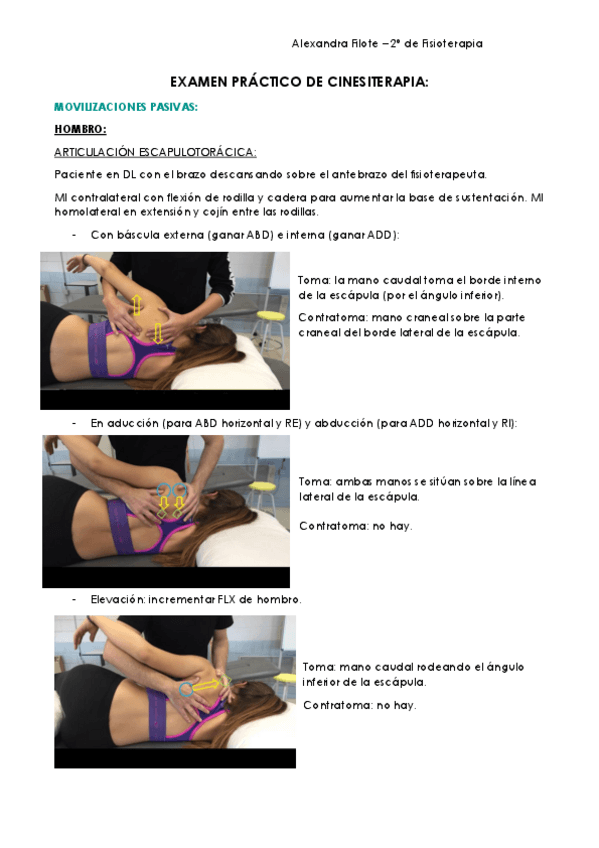 Alexandra Filote – 2º de Fisioterapia

EXAMEN PRÁCTICO DE CINESITERAPIA:

MOVILIZACIONES PASIVAS:

HOMBRO:

ARTICULACIÓN ESCAPULOTORÁCICA:

Paciente en DL con el brazo descansando sobre el antebrazo del fisioterapeuta.

MI contralateral con flexión de rodilla y cadera para aumentar la base de sustentación. MI homolateral en extensión y cojín entre las rodillas.

- Con báscula externa (ganar ABD) e interna (ganar ADD):

Toma: la mano caudal toma el borde interno de la escápula (por el ángulo inferior).

Contratoma: mano craneal sobre la parte craneal del borde lateral de la escápula.

- En aducción (para ABD horizontal y RE) y abducción (para ADD horizontal y RI):

Toma: ambas manos se sitúan sobre la línea lateral de la escápula.

Contratoma: no hay.

- Elevación: incrementar FLX de hombro.

Toma: mano caudal rodeando el ángulo inferior de la escápula.

Contratoma: no hay.