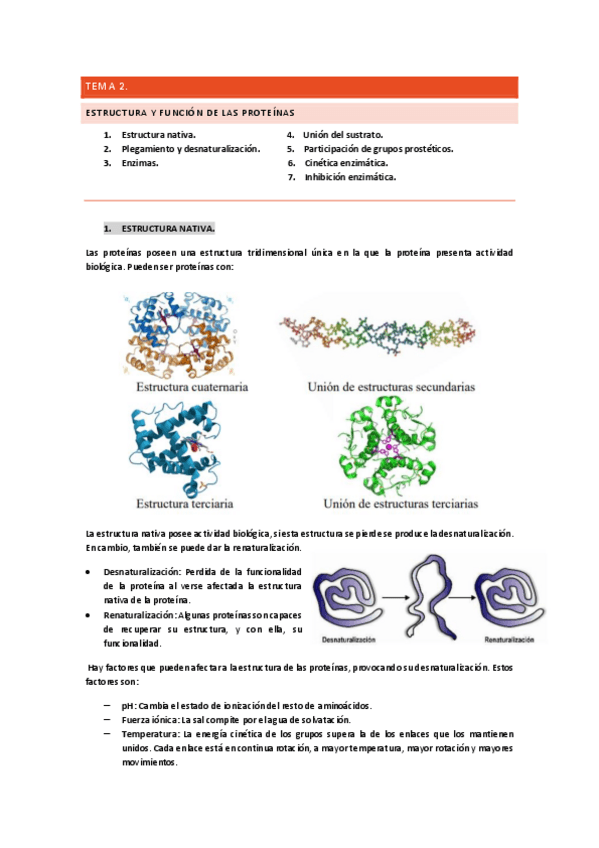 TEMA 2.

ESTRUCTURA Y FUNCIÓN DE LAS PROTEÍNAS

1. Estructura nativa.
2. Plegamiento y desnaturalización.
3. Enzimas.
4. Unión del sustrato.
5. Participación de grupos prostéticos.
6. Cinética enzimática.
7. Inhibición enzimática.

1. ESTRUCTURA NATIVA.

Las proteínas poseen una estructura tridimensional única en la que la proteína presenta actividad biológica. Pueden ser proteínas con:

Estructura cuaternaria

Unión de estructuras secundarias

Estructura terciaria

Unión de estructuras terciarias

La estructura nativa posee actividad biológica, si esta estructura se pierde se produce la desnaturalización. En cambio, también se puede dar la renaturalización.

• Desnaturalización: Perdida de la funcionalidad de la proteína al verse afectada la estructura nativa de la proteína.
• Renaturalización: Algunas proteínas son capaces de recuperar su estructura, y con ella, su funcionalidad.

Desnaturalización

Renaturalización

Hay factores que pueden afectar a la estructura de las proteínas, provocando su desnaturalización. Estos factores son:

– pH: Cambia el estado de ionización del resto de aminoácidos.
– Fuerza iónica: La sal compite por el agua de solvatación.
– Temperatura: La energía cinética de los grupos supera la de los enlaces que los mantienen unidos. Cada enlace está en continua rotación, a mayor temperatura, mayor rotación y mayores movimientos.