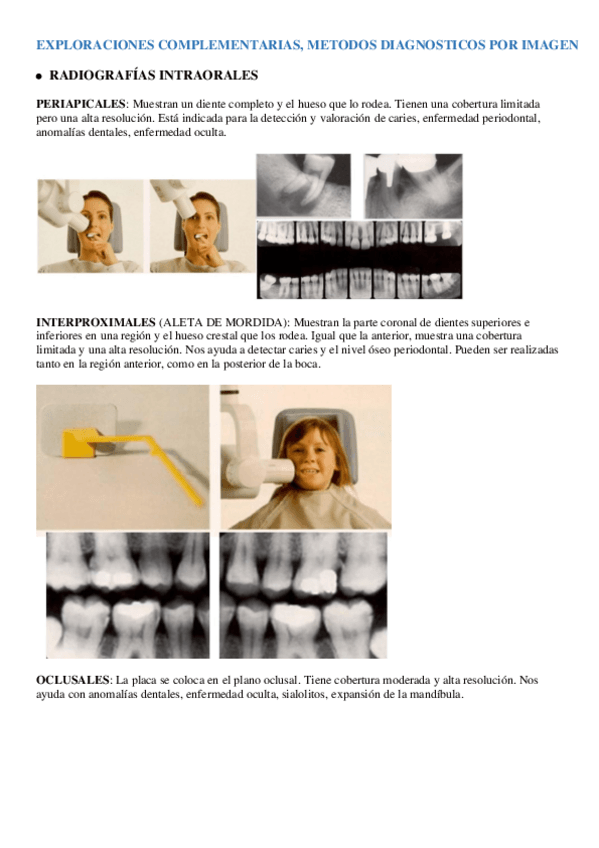 EXPLORACIONES COMPLEMENTARIAS, METODOS DIAGNOSTICOS POR IMAGEN

• RADIOGRAFÍAS INTRAORALES

PERIAPICALES: Muestran un diente completo y el hueso que lo rodea. Tienen una cobertura limitada pero una alta resolución. Está indicada para la detección y valoración de caries, enfermedad periodontal, anomalías dentales, enfermedad oculta.

INTERPROXIMALES (ALETA DE MORDIDA): Muestran la parte coronal de dientes superiores e inferiores en una región y el hueso crestal que los rodea. Igual que la anterior, muestra una cobertura limitada y una alta resolución. Nos ayuda a detectar caries y el nivel óseo periodontal. Pueden ser realizadas tanto en la región anterior, como en la posterior de la boca.

OCLUSALES: La placa se coloca en el plano oclusal. Tiene cobertura moderada y alta resolución. Nos ayuda con anomalías dentales, enfermedad oculta, sialolitos, expansión de la mandíbula.